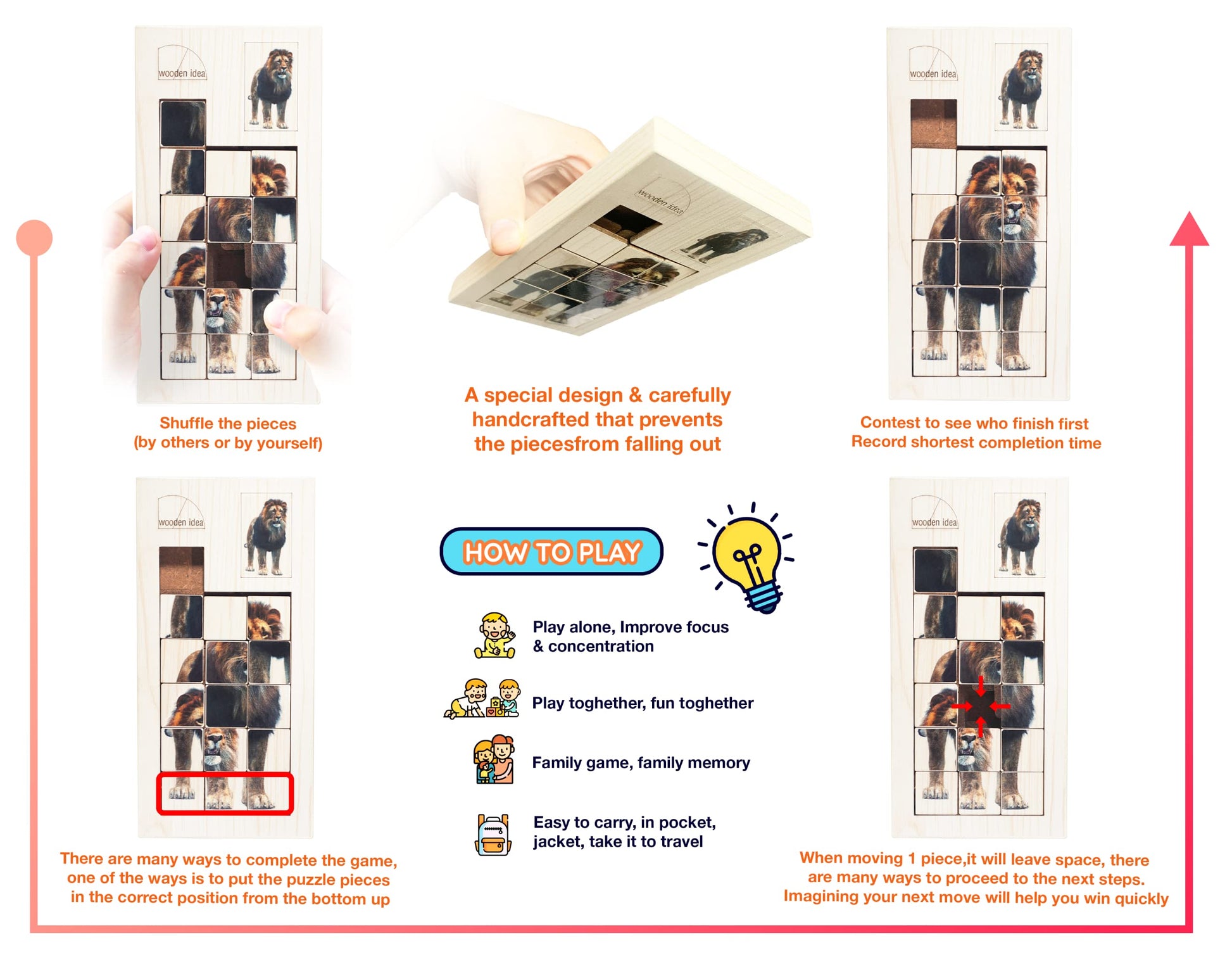 wooden idea

Shuffle the pieces
(by others or by yourself)

wooden idea

A special design & carefully handcrafted that prevents the piecesfrom falling out

wooden idea

Contest to see who finish first
Record shortest completion time

wooden idea

There are many ways to complete the game, one of the ways is to put the puzzle pieces in the correct position from the bottom up

HOW TO PLAY

Play alone, Improve focus & concentration

Play toghether, fun toghether

Family game, family memory

Easy to carry, in pocket, jacket, take it to travel

wooden idea

When moving 1 piece,it will leave space, there are many ways to proceed to the next steps. Imagining your next move will help you win quickly