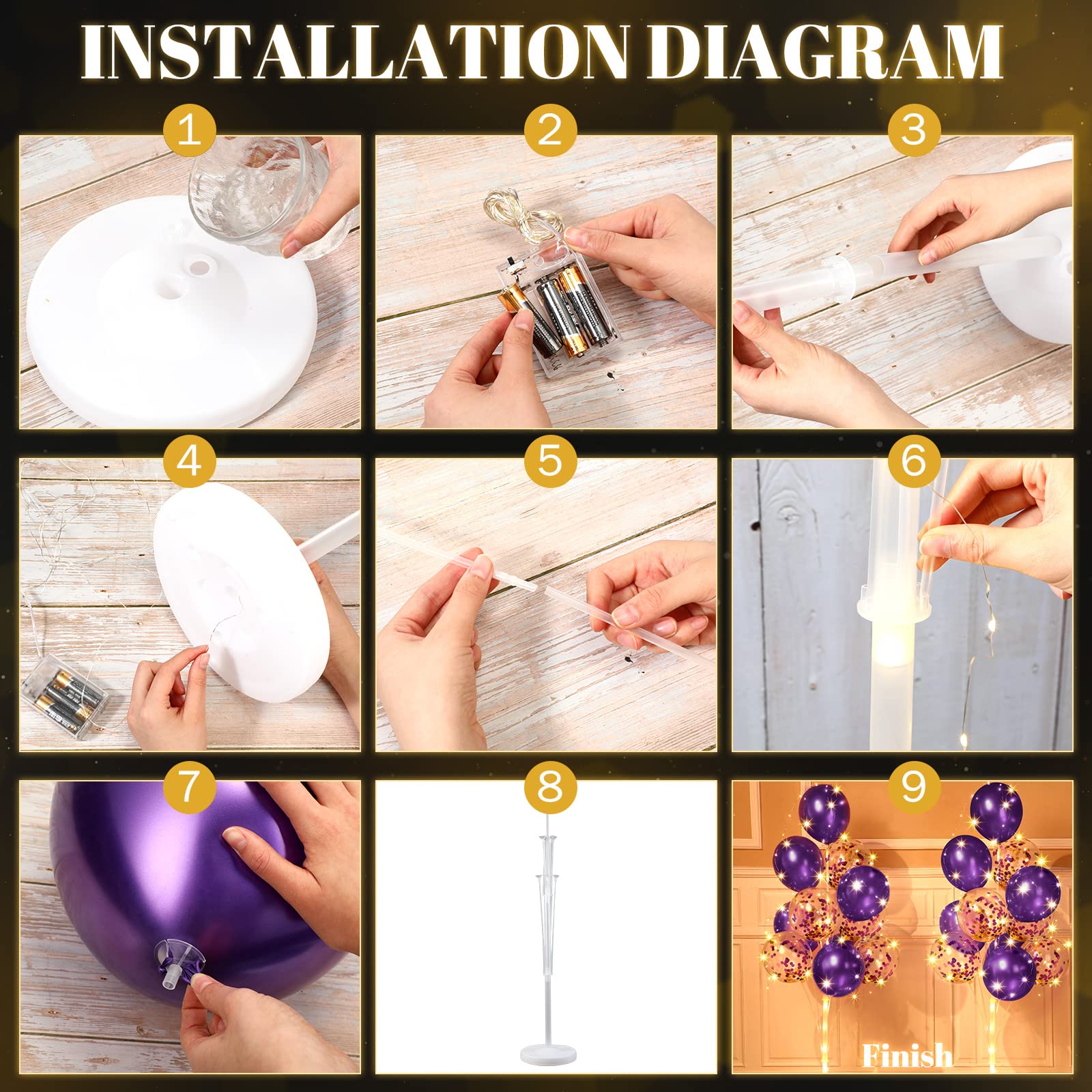 INSTALLATION DIAGRAM

1

2

3

4

5

6

7

8

9

Finish