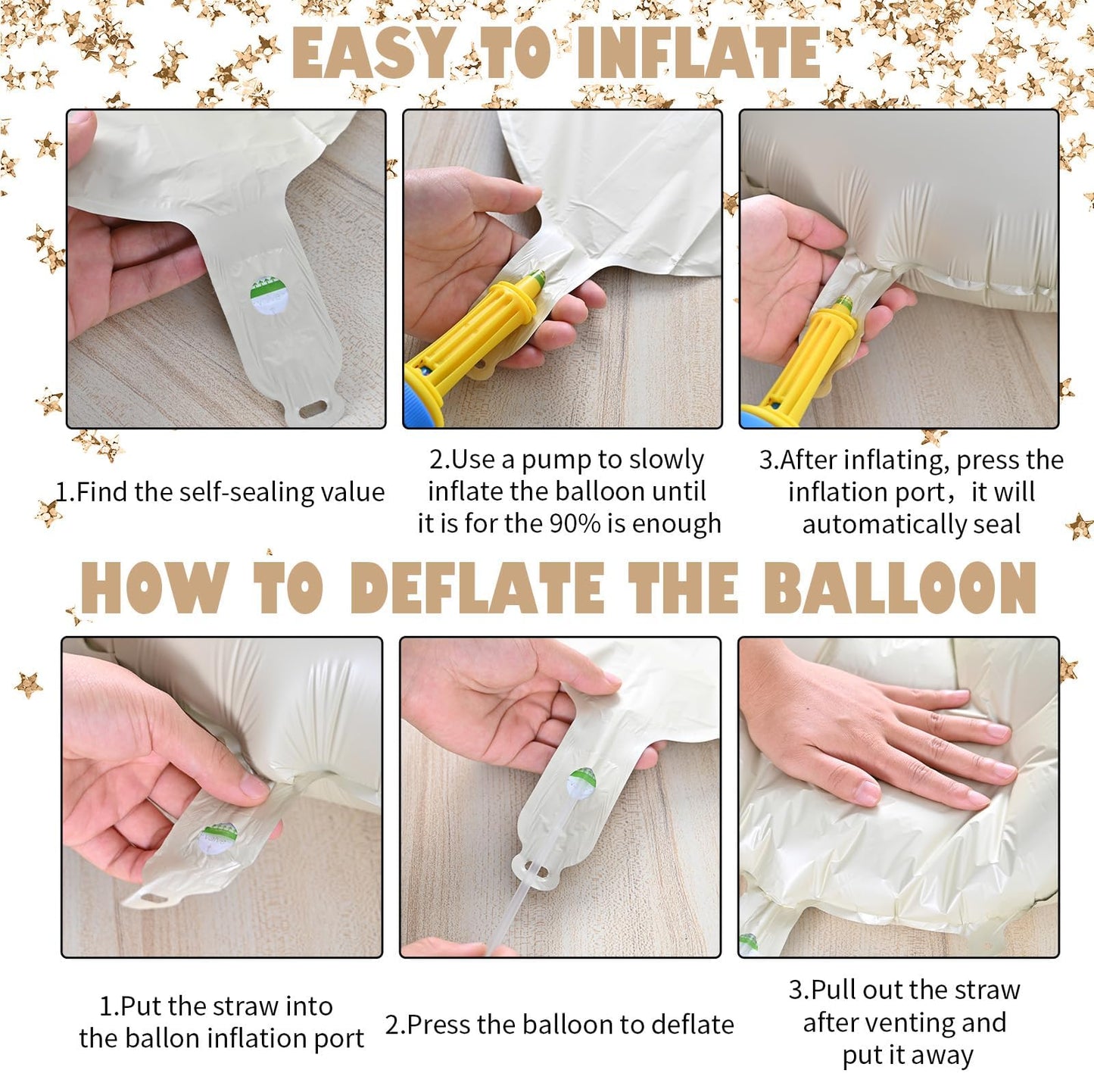 EASY TO INFLATE

1.Find the self-sealing value

2.Use a pump to slowly inflate the balloon until it is for the 90% is enough

3.After inflating, press the inflation port，it will automatically seal

HOW TO DEFLATE THE BALLOON

1.Put the straw into the ballon inflation port

2.Press the balloon to deflate

3.Pull out the straw after venting and put it away