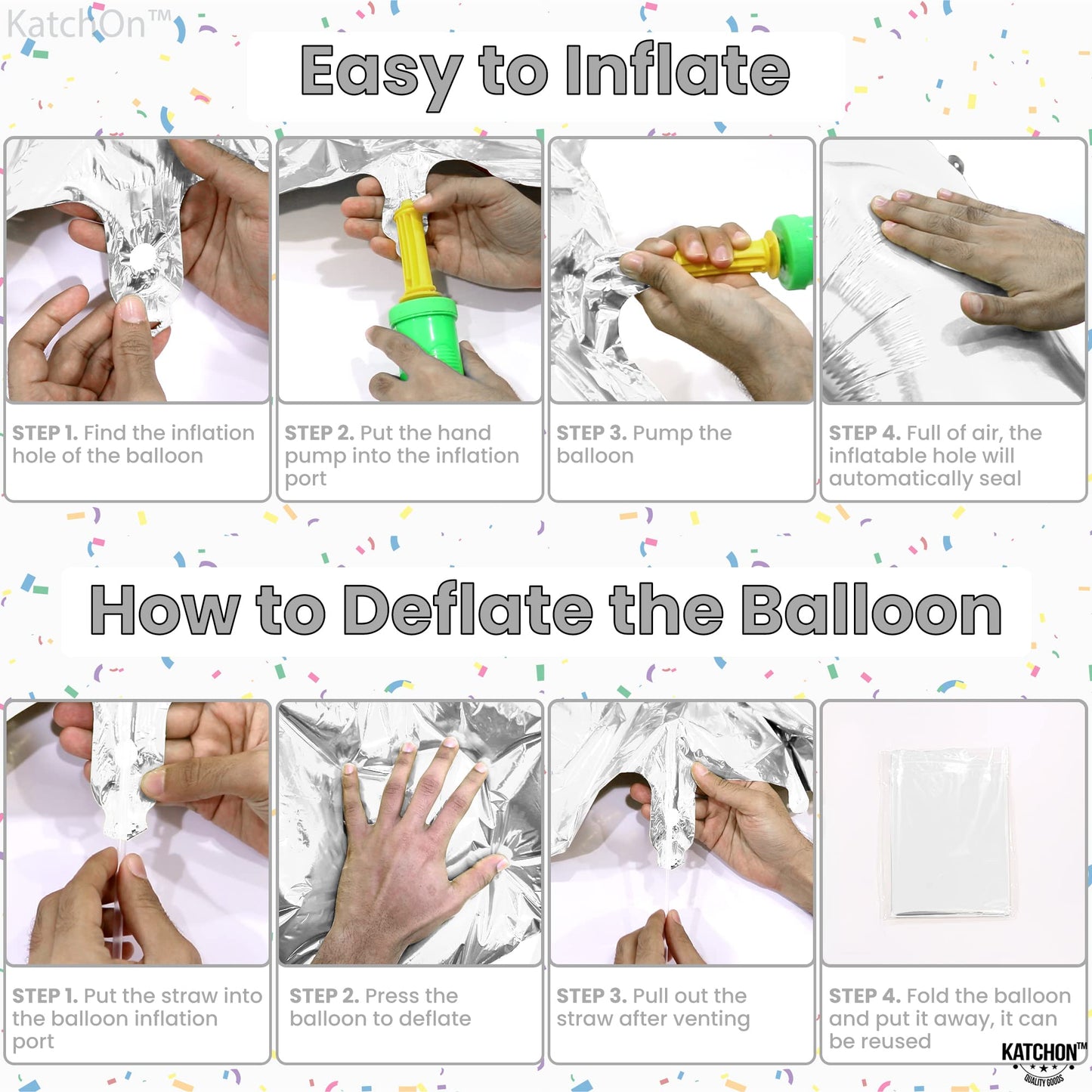 KatchOn™

Easy to Inflate

STEP 1. Find the inflation hole of the balloon

STEP 2. Put the hand pump into the inflation port

STEP 3. Pump the balloon

STEP 4. Full of air, the inflatable hole will automatically seal

How to Deflate the Balloon

STEP 1. Put the straw into the balloon inflation port

STEP 2. Press the balloon to deflate

STEP 3. Pull out the straw after venting

STEP 4. Fold the balloon and put it away, it can be reused

KATCHON™
QUALITY GOODS