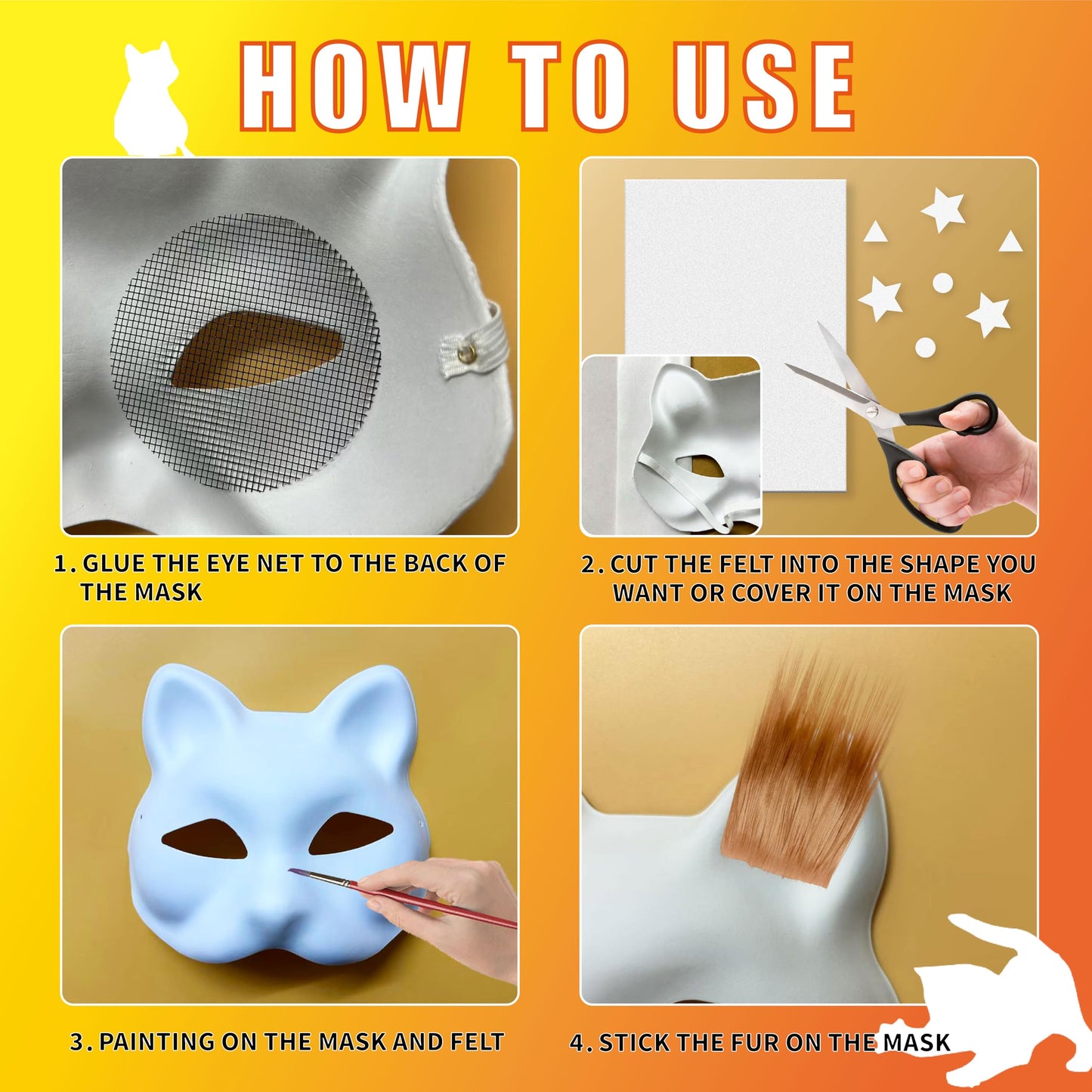 HOW TO USE

1. GLUE THE EYE NET TO THE BACK OF THE MASK

2. CUT THE FELT INTO THE SHAPE YOU WANT OR COVER IT ON THE MASK

3. PAINTING ON THE MASK AND FELT

4. STICK THE FUR ON THE MASK