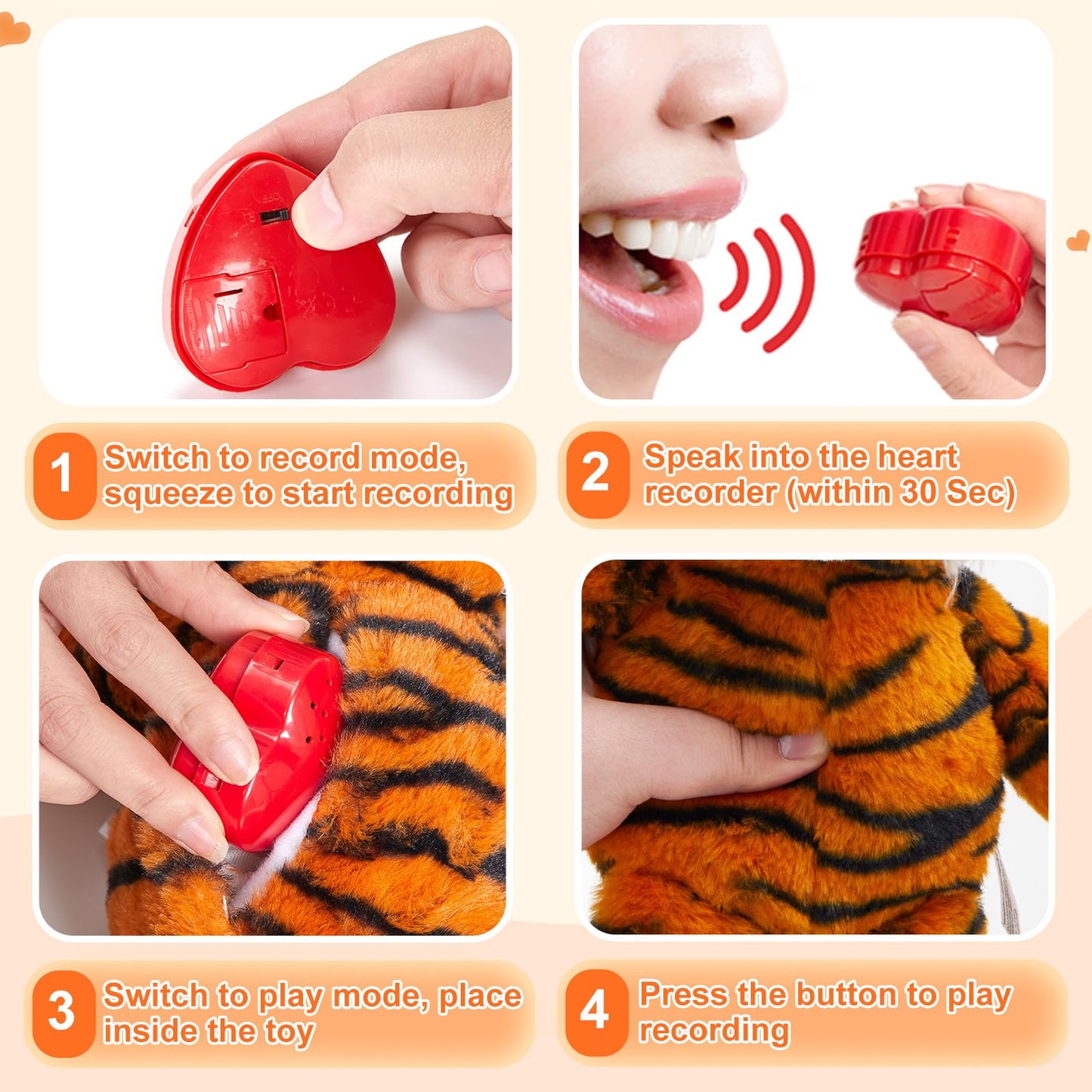 1 Switch to record mode, squeeze to start recording

2 Speak into the heart recorder (within 30 Sec)

3 Switch to play mode, place inside the toy

4 Press the button to play recording