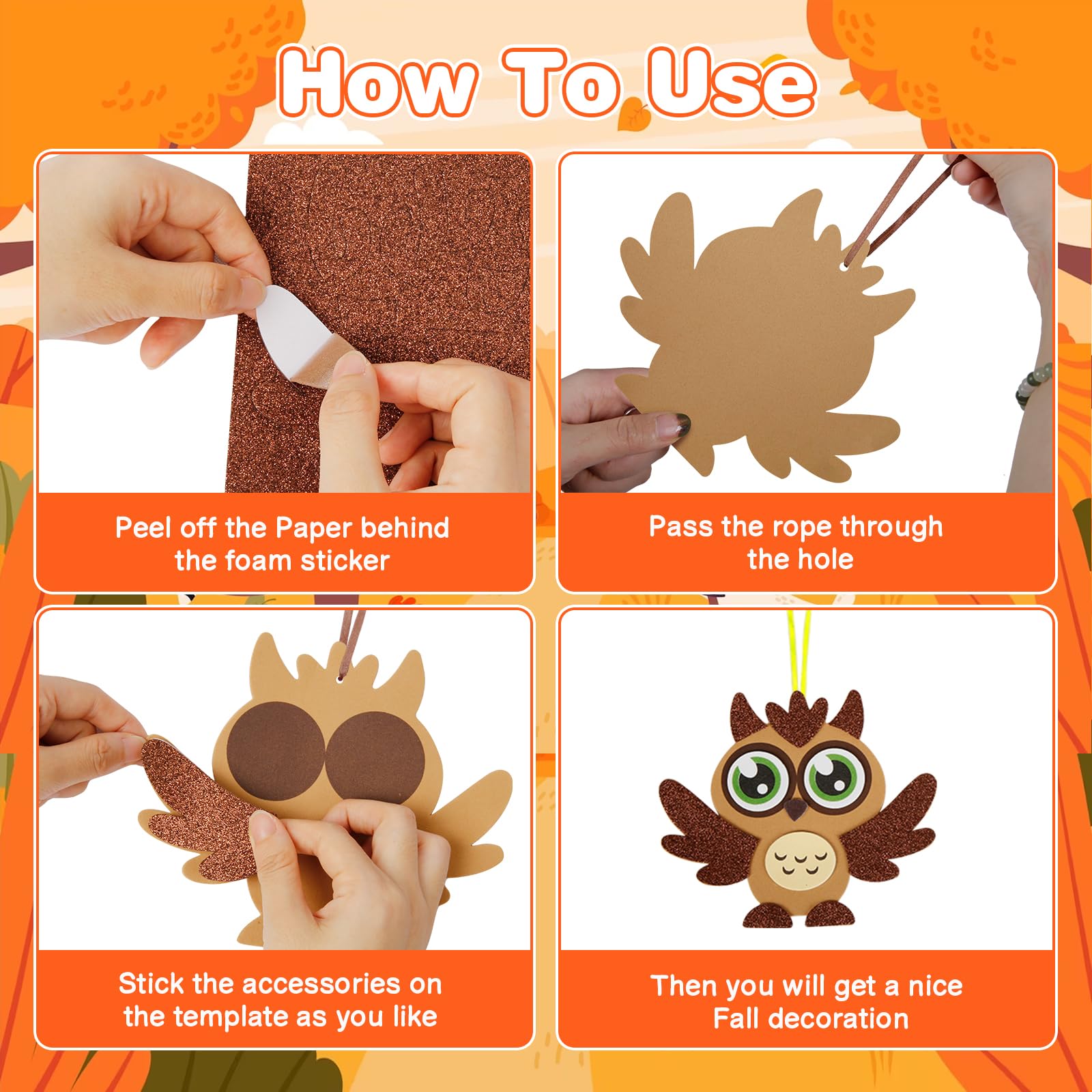 How To Use

Peel off the Paper behind the foam sticker

Pass the rope through the hole

Stick the accessories on the template as you like

Then you will get a nice Fall decoration