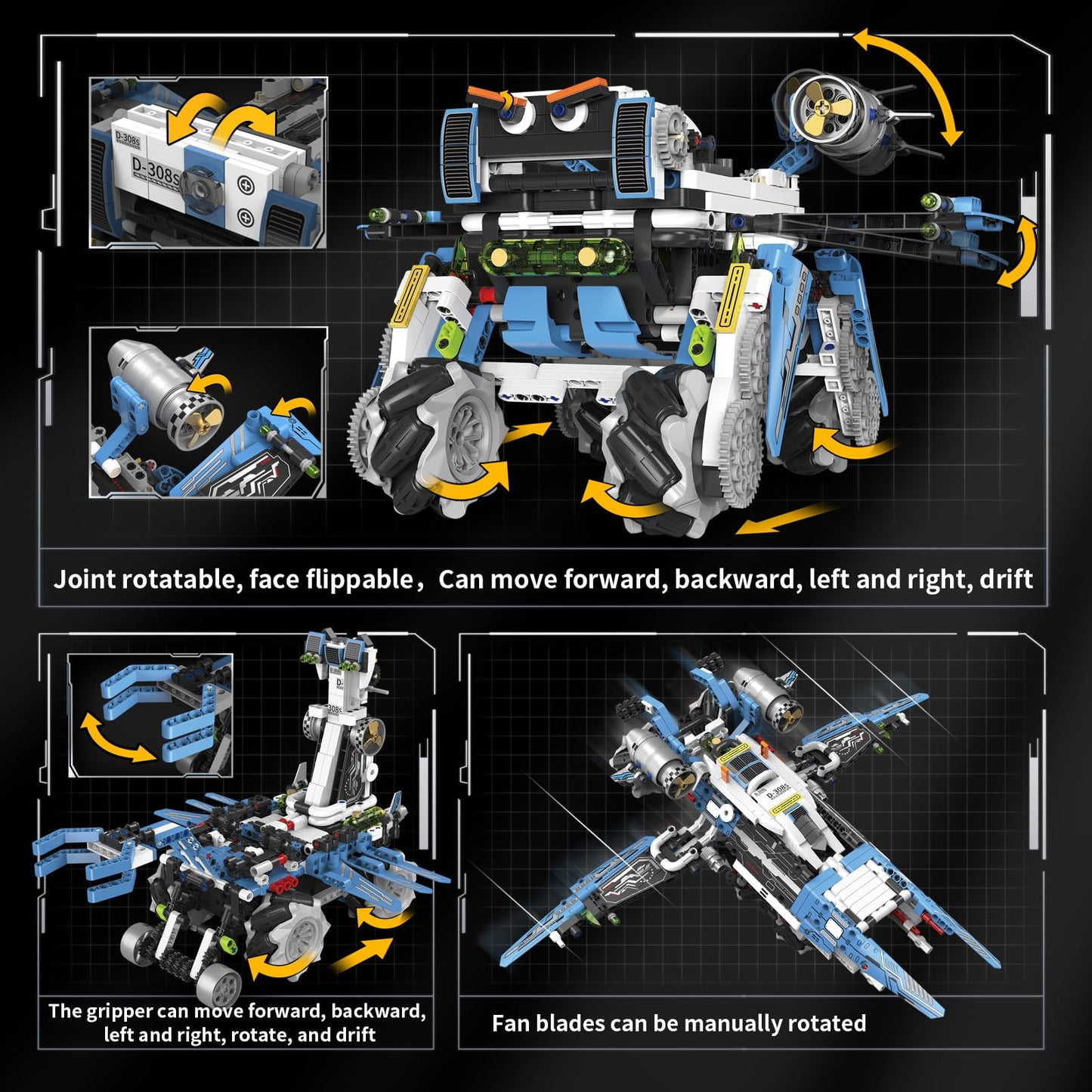 D-308S

D-308S

Joint rotatable, face flippable，Can move forward, backward, left and right, drift

308S

D-308S

The gripper can move forward, backward, left and right, rotate, and drift

Fan blades can be manually rotated