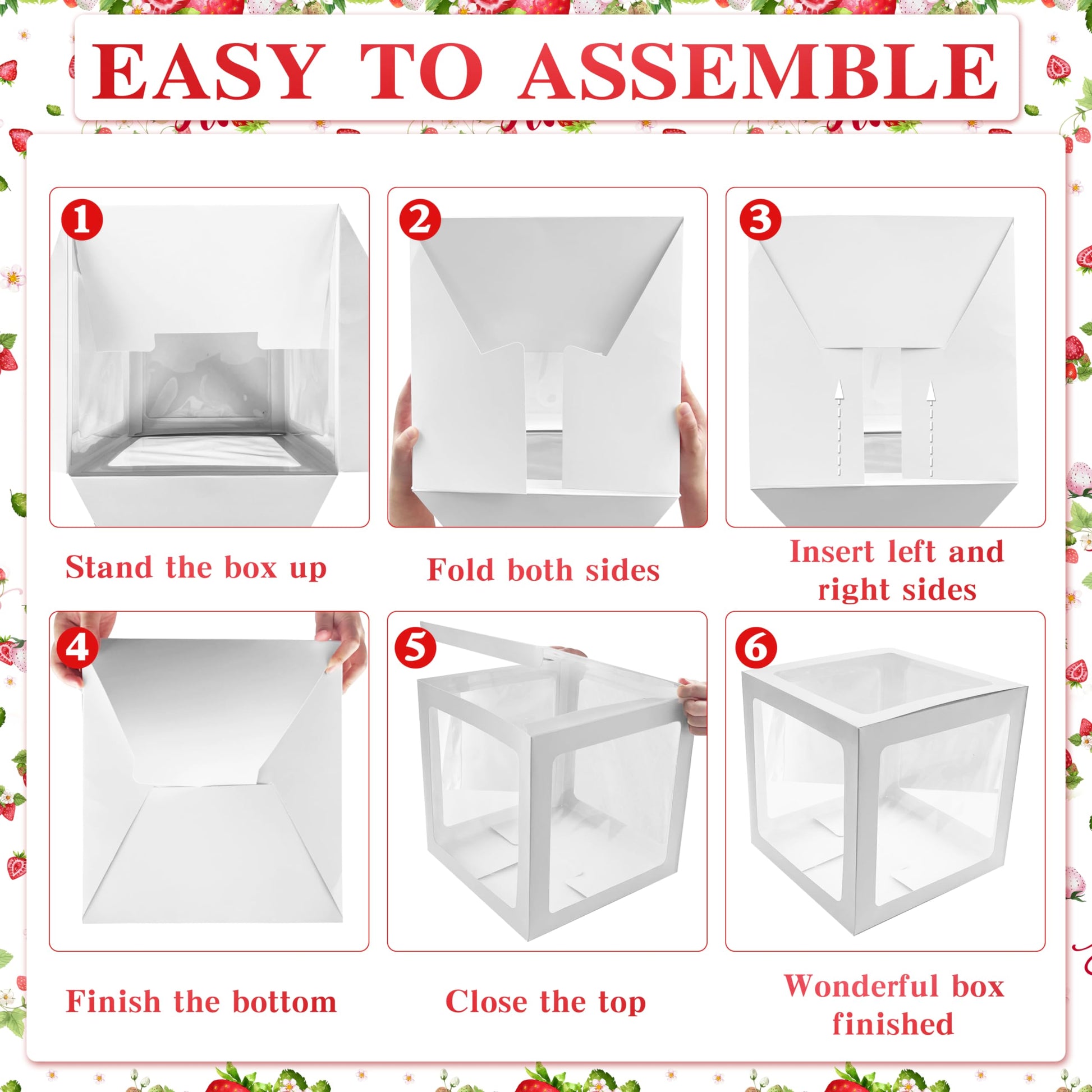 EASY TO ASSEMBLE

1

Stand the box up

2

Fold both sides

3

Insert left and right sides

4

Finish the bottom

5

Close the top

6

Wonderful box finished