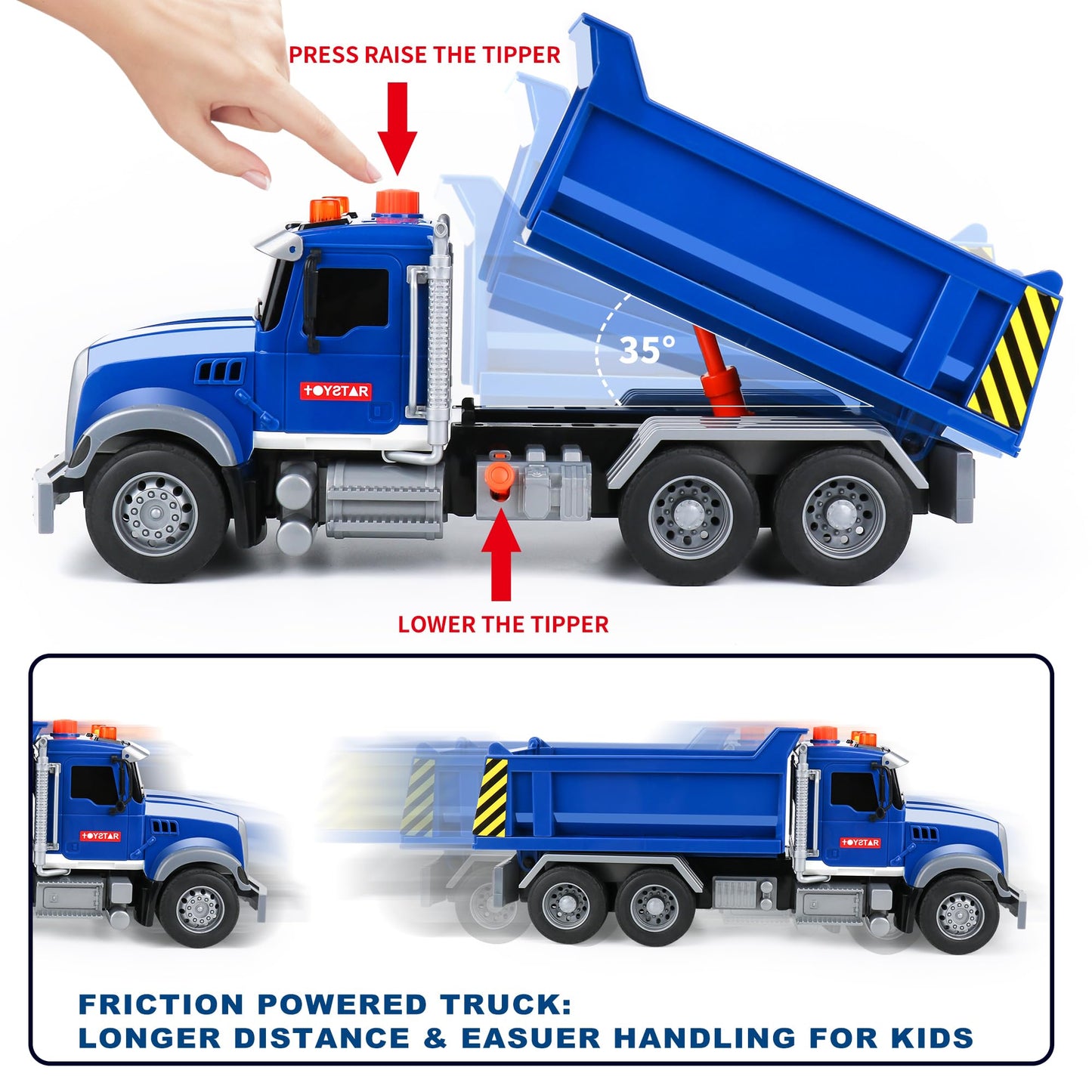 PRESS RAISE THE TIPPER

35°

TOYSTAR

LOWER THE TIPPER

TOYSTAR

TOYSTAR

FRICTION POWERED TRUCK:
LONGER DISTANCE & EASUER HANDLING FOR KIDS