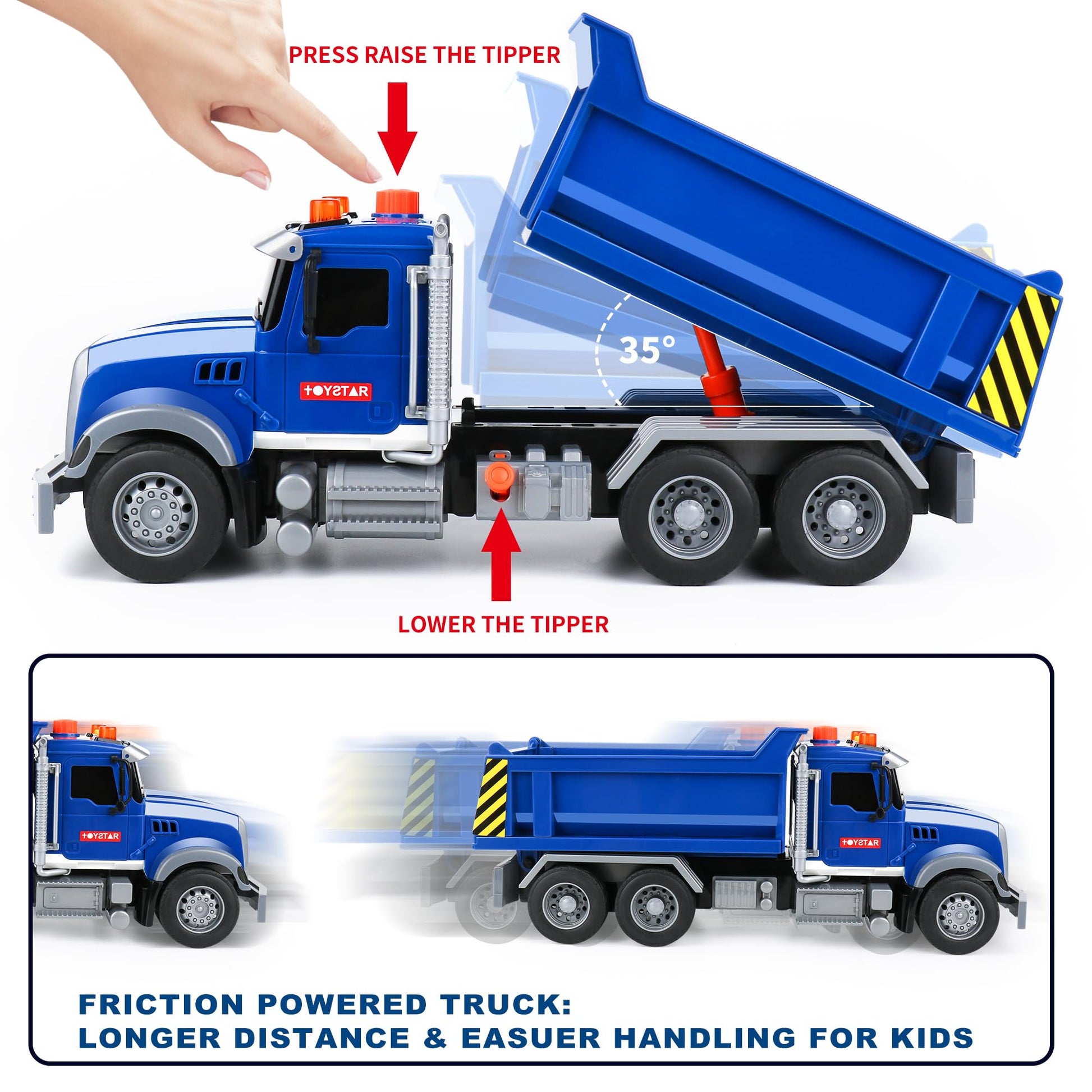 PRESS RAISE THE TIPPER

35°

TOYSTAR

LOWER THE TIPPER

TOYSTAR

TOYSTAR

FRICTION POWERED TRUCK:
LONGER DISTANCE & EASUER HANDLING FOR KIDS