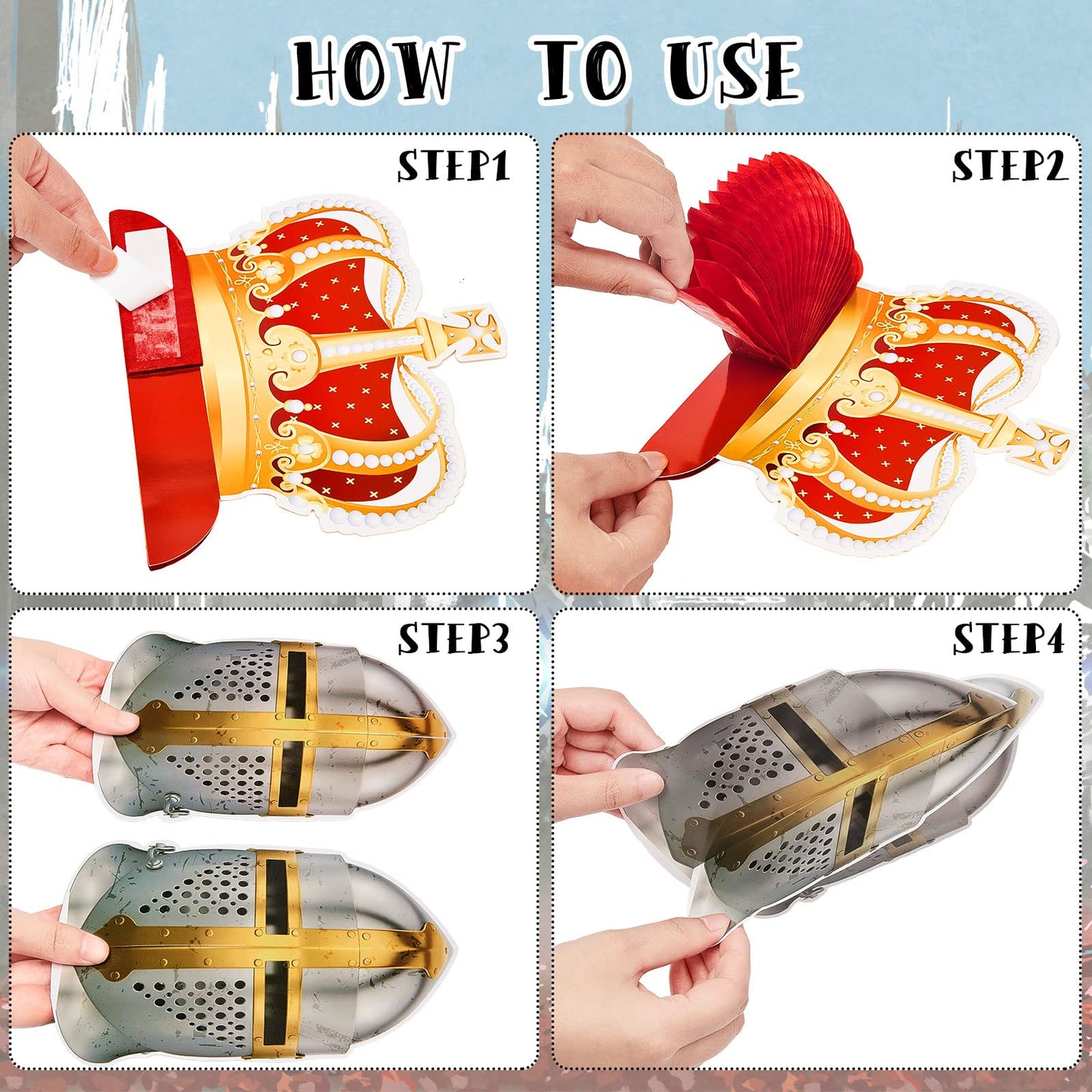 HOW TO USE

STEP1

STEP2

STEP3

STEP4