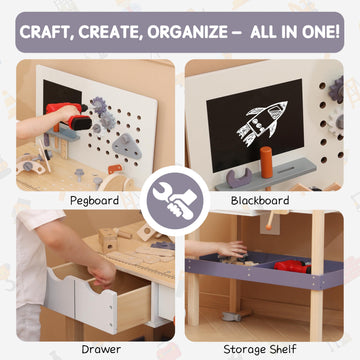 CRAFT, CREATE, ORGANIZE – ALL IN ONE!

Pegboard

Blackboard

Drawer

Storage Shelf