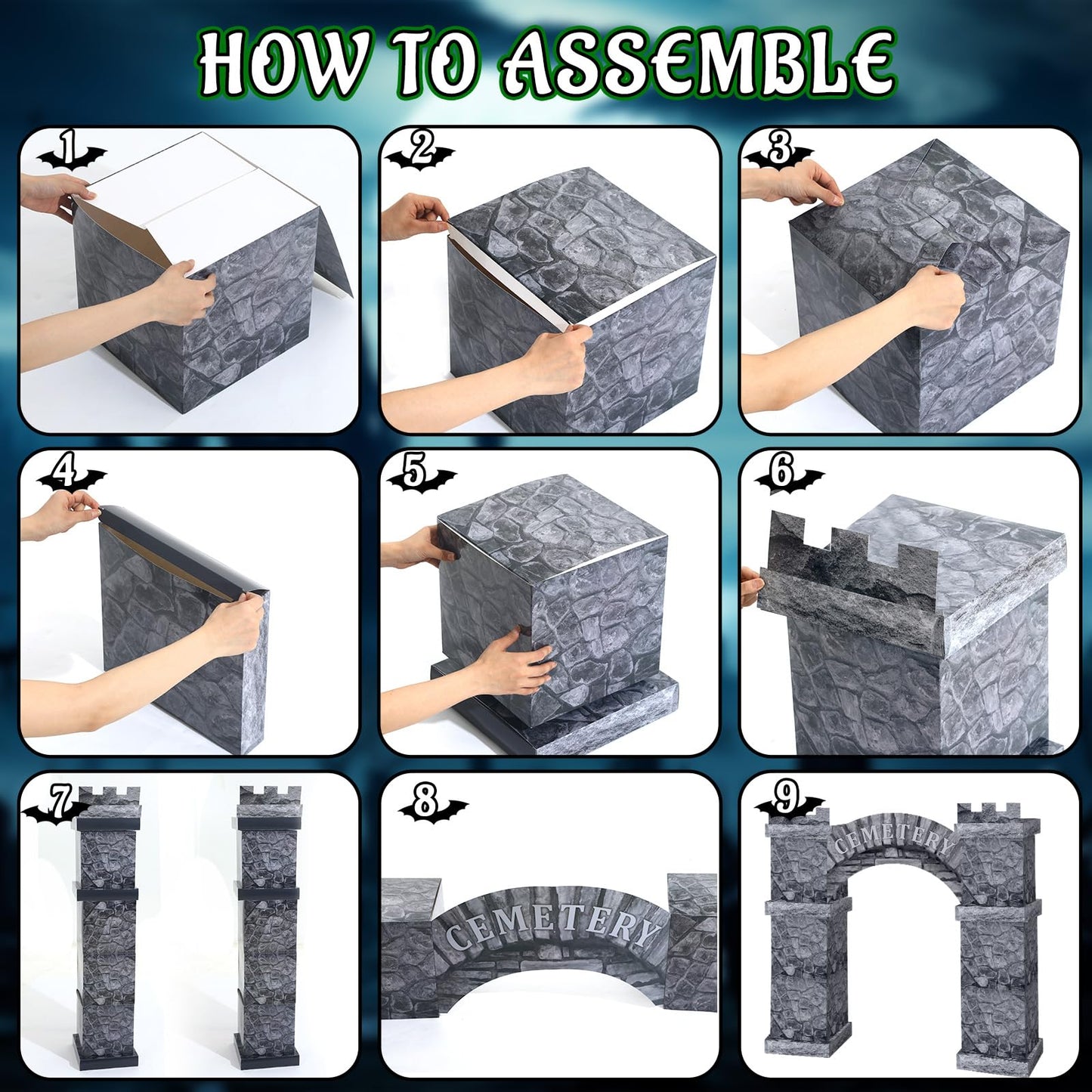 HOW TO ASSEMBLE

1

2

3

4

5

6

7

8

CEMETERY

9

CEMETERY