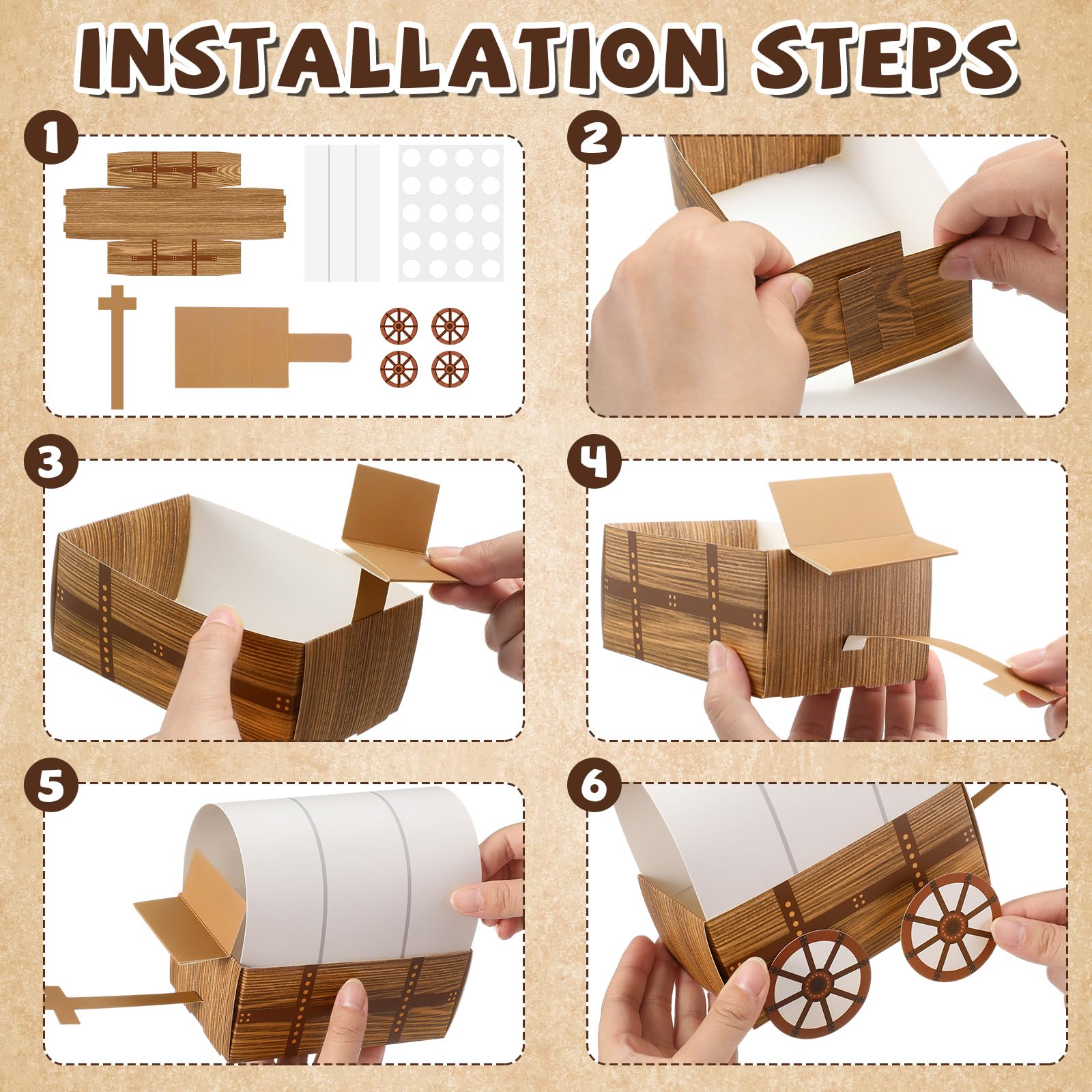 INSTALLATION STEPS

1

2

3

4

5

6