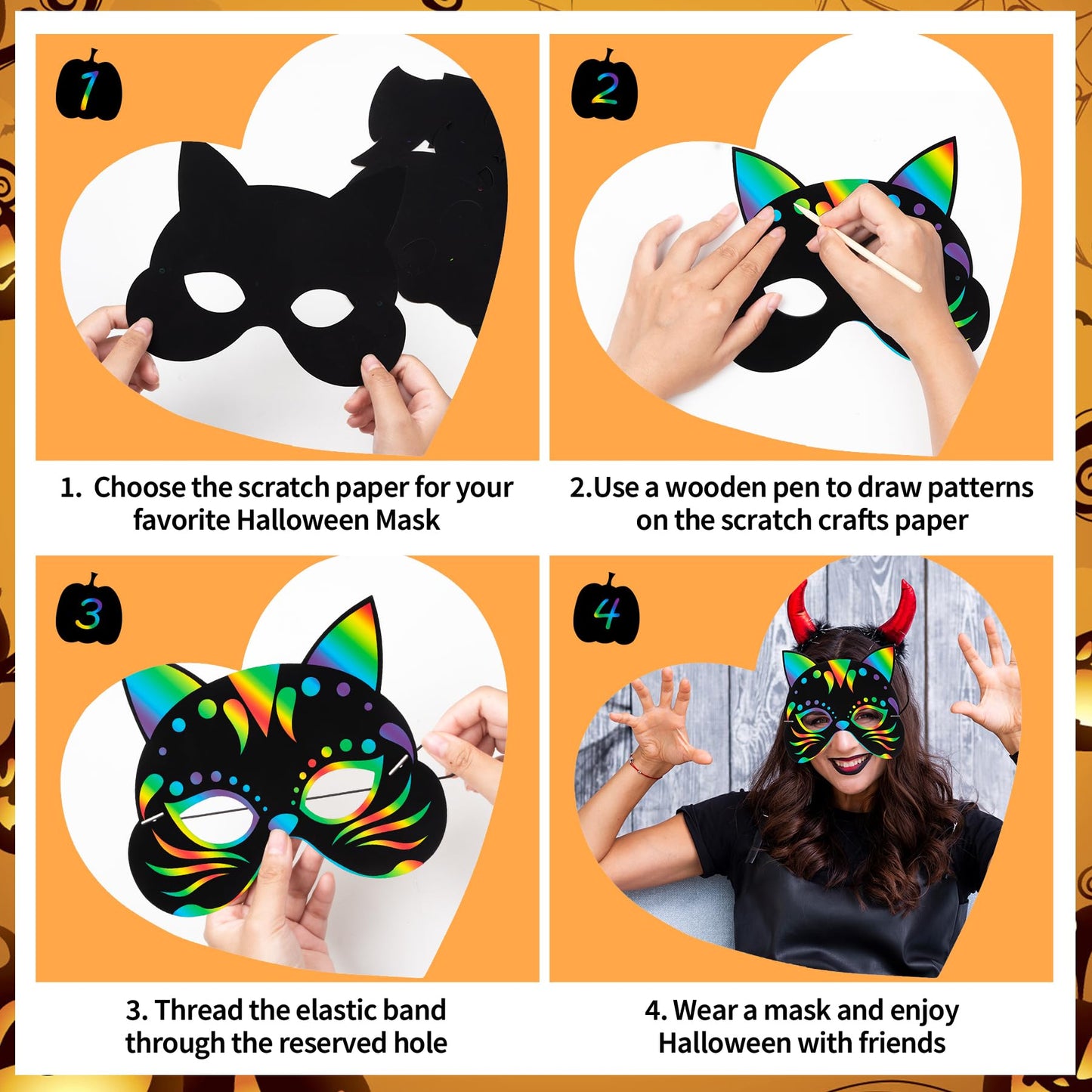 1

1. Choose the scratch paper for your favorite Halloween Mask

2

2.Use a wooden pen to draw patterns on the scratch crafts paper

3

3. Thread the elastic band through the reserved hole

4

4. Wear a mask and enjoy Halloween with friends