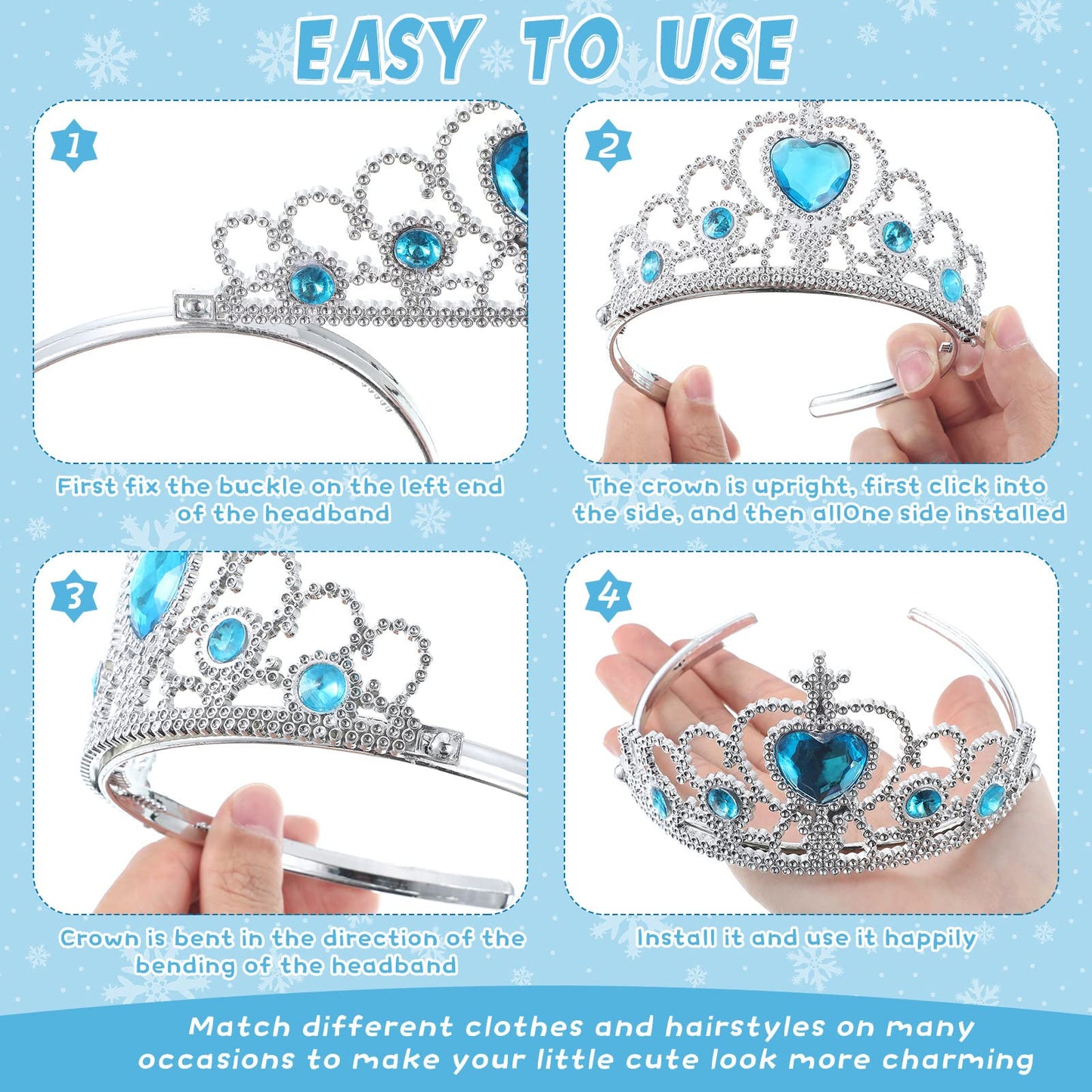 EASY TO USE

1

First fix the buckle on the left end of the headband

2

The crown is upright, first click into the side, and then allOne side installed

3

Crown is bent in the direction of the bending of the headband

4

Install it and use it happily

Match different clothes and hairstyles on many occasions to make your little cute look more charming