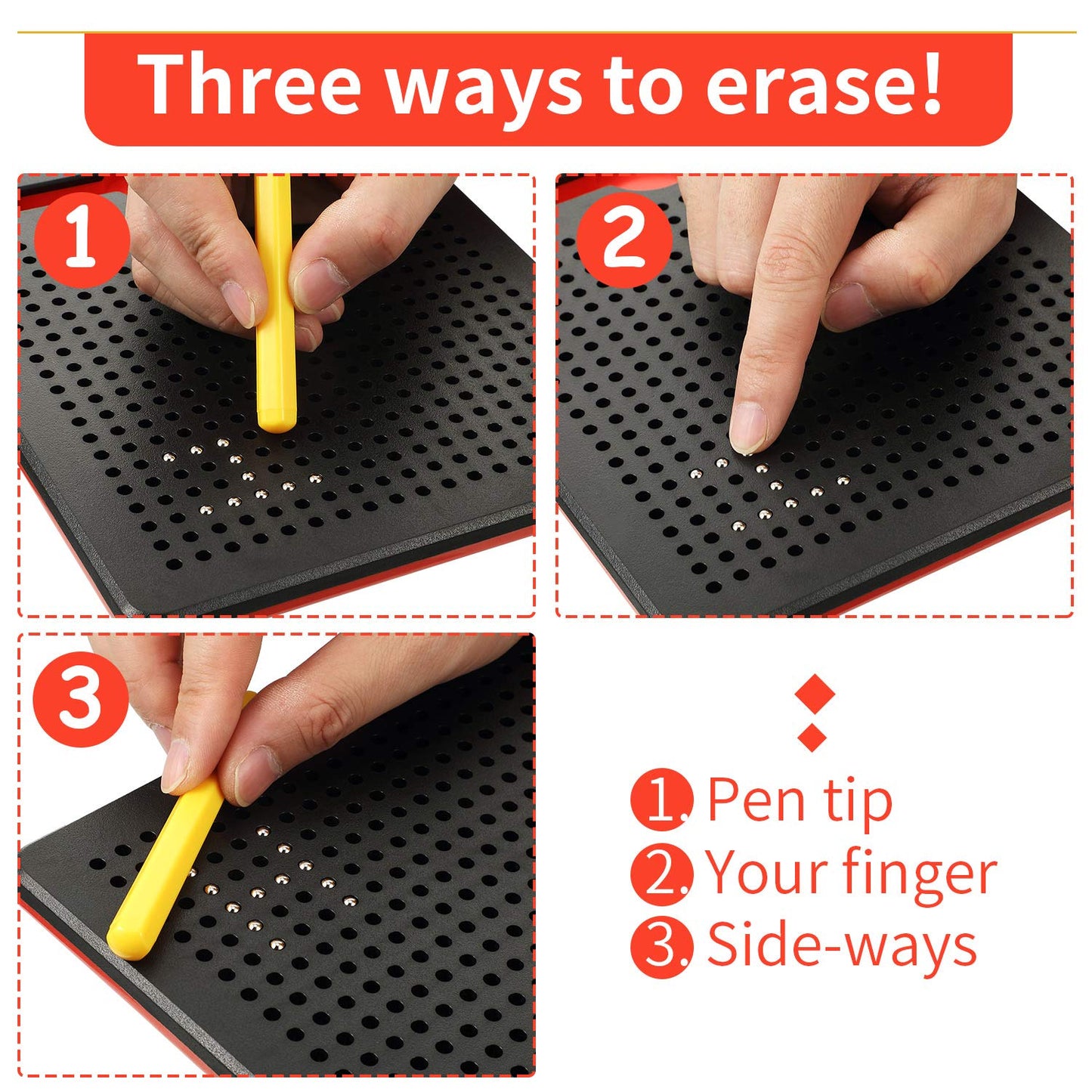 Three ways to erase!

1

2

3

1. Pen tip
2. Your finger
3. Side-ways