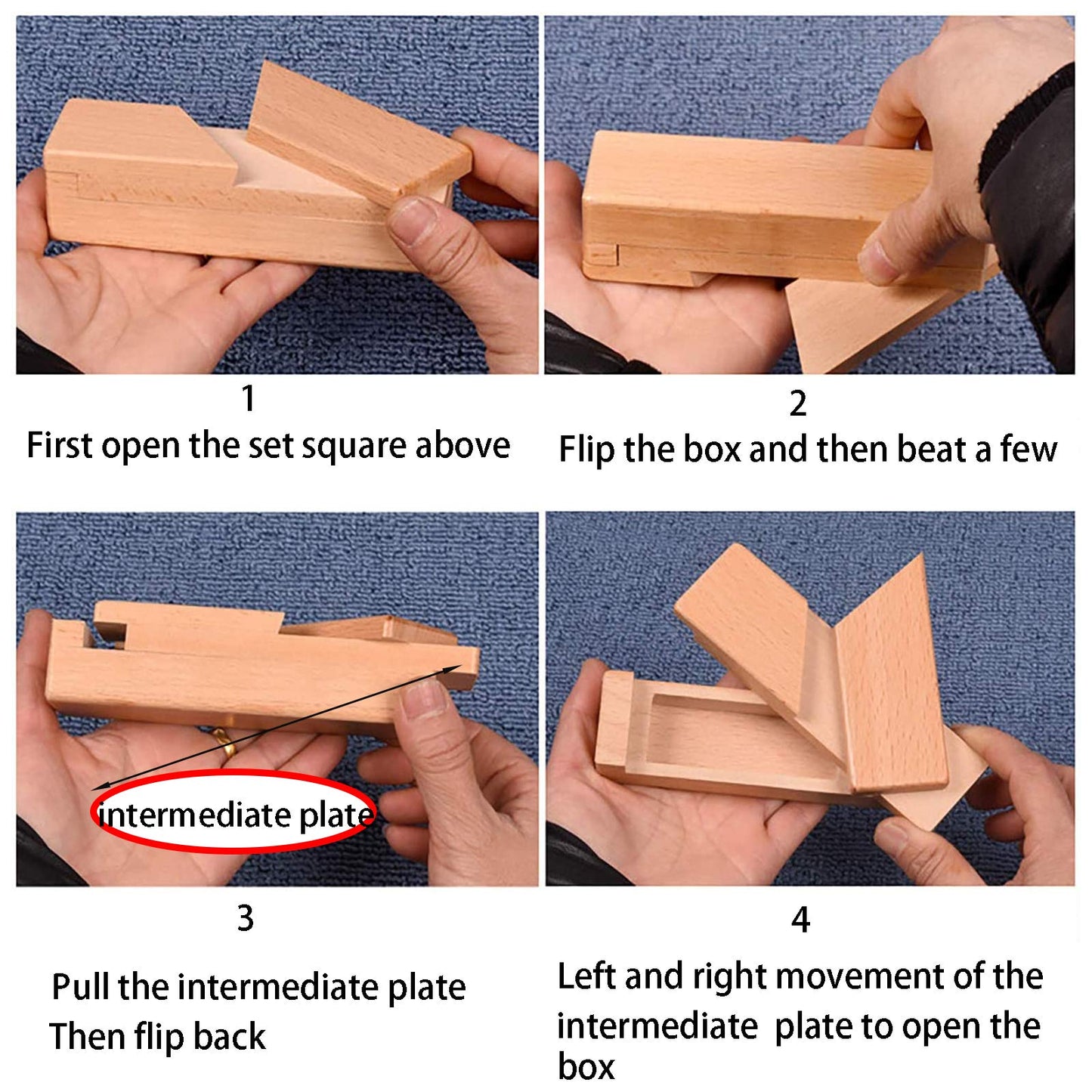 1
First open the set square above

2
Flip the box and then beat a few

intermediate plate

3
Pull the intermediate plate
Then flip back

4
Left and right movement of the intermediate plate to open the box