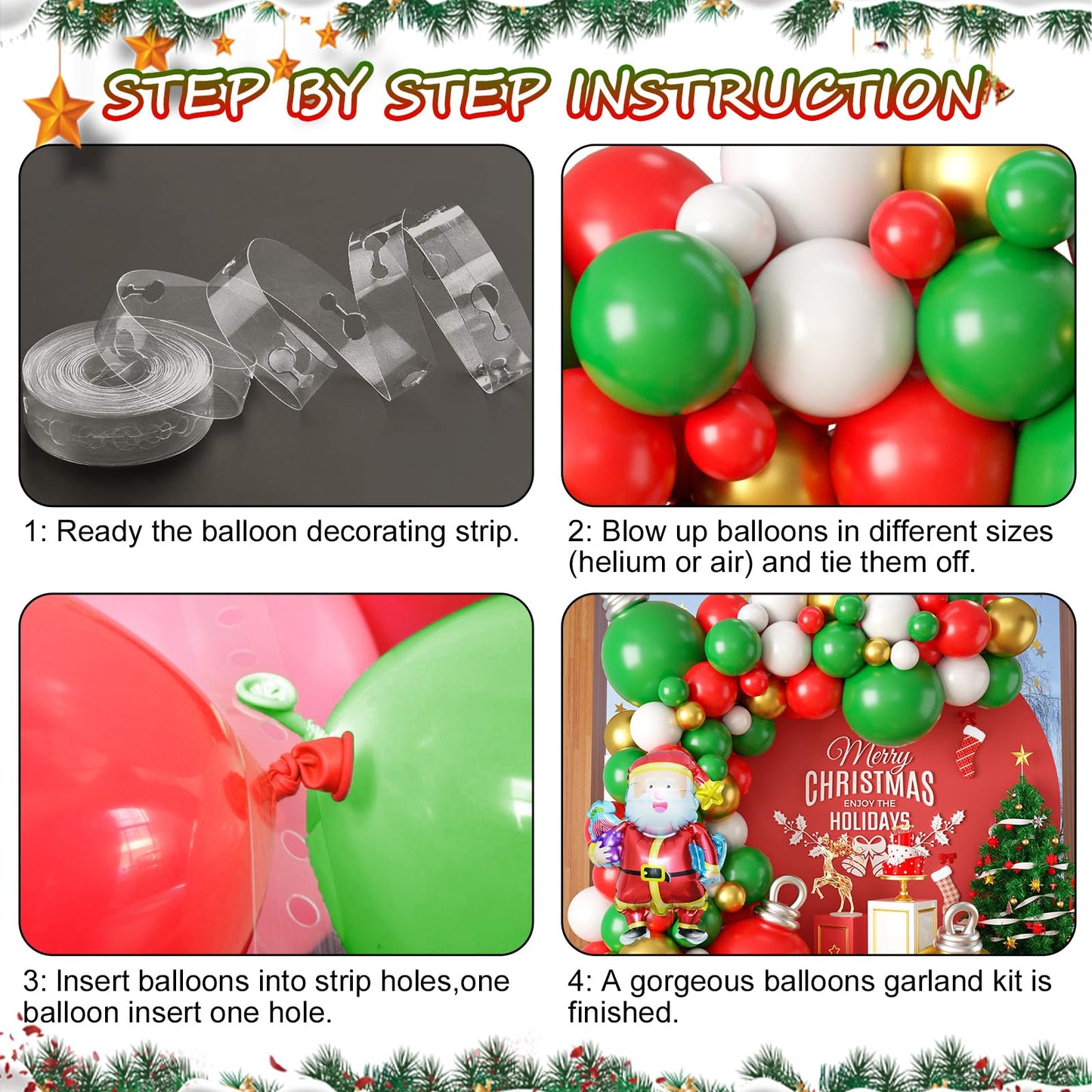 STEP BY STEP INSTRUCTION

1: Ready the balloon decorating strip.

2: Blow up balloons in different sizes (helium or air) and tie them off.

3: Insert balloons into strip holes,one balloon insert one hole.

Merry
CHRISTMAS
ENJOY THE
HOLIDAYS

4: A gorgeous balloons garland kit is finished.