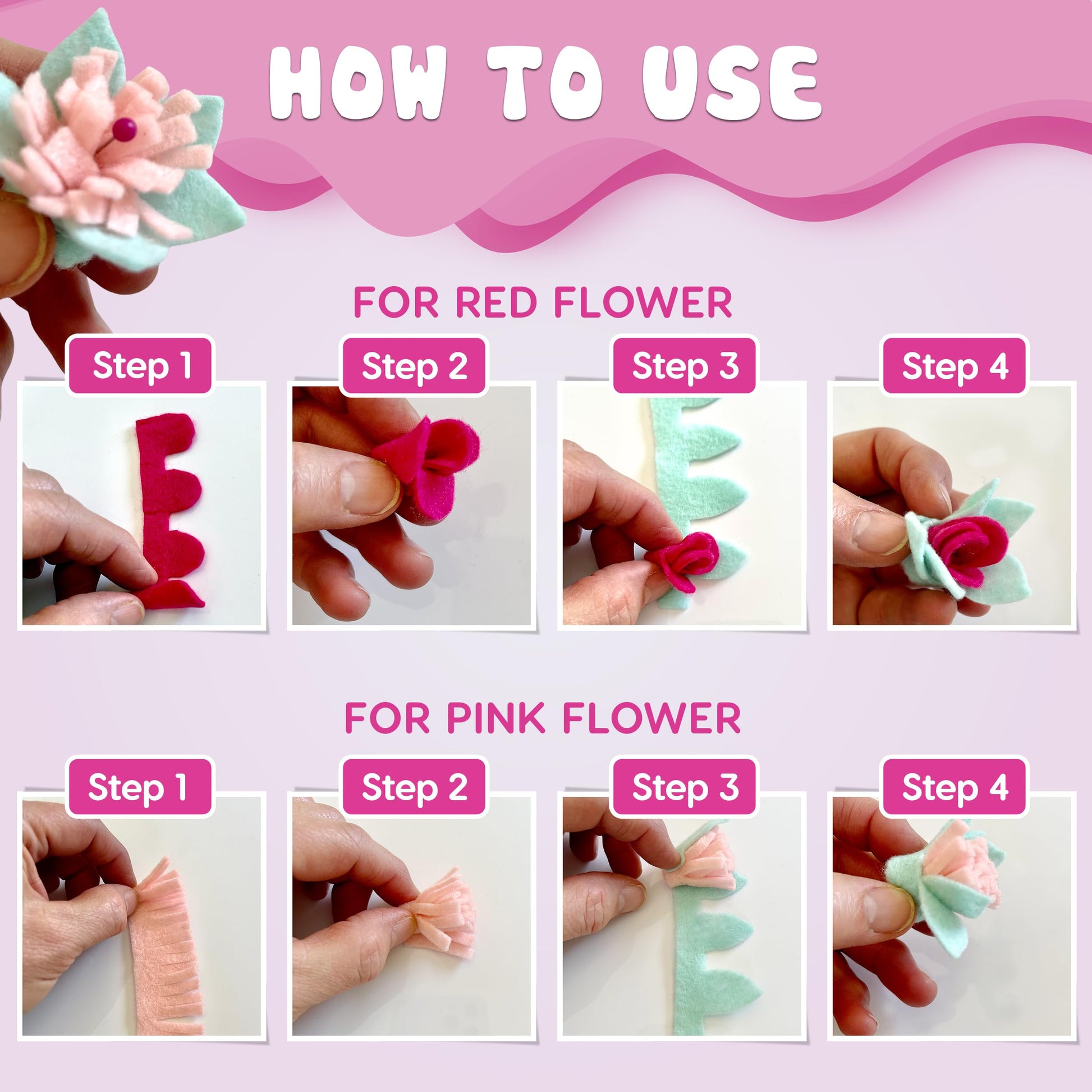 HOW TO USE

FOR RED FLOWER

Step 1

Step 2

Step 3

Step 4

FOR PINK FLOWER

Step 1

Step 2

Step 3

Step 4