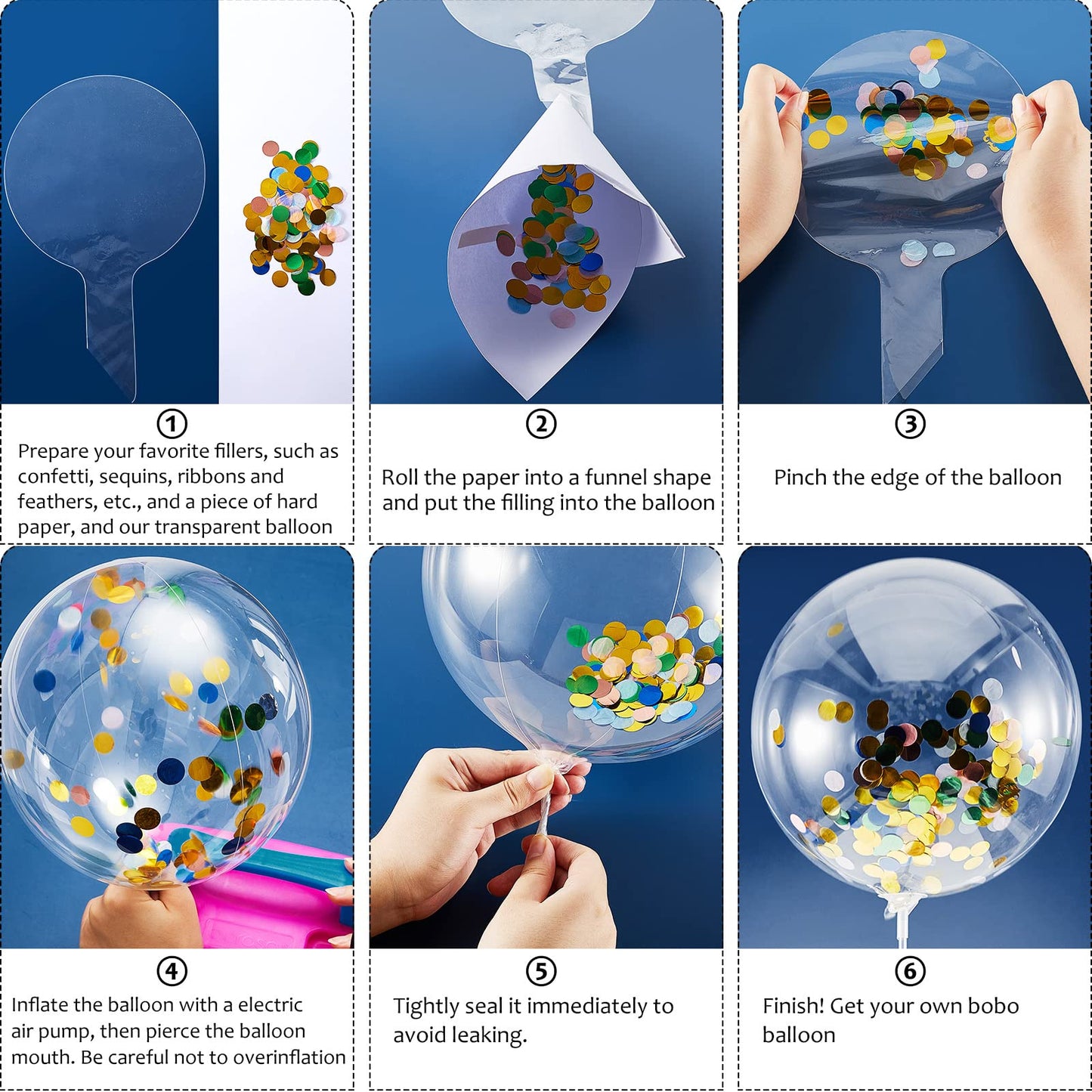 ①
Prepare your favorite fillers, such as confetti, sequins, ribbons and feathers, etc., and a piece of hard paper, and our transparent balloon

②
Roll the paper into a funnel shape and put the filling into the balloon

③
Pinch the edge of the balloon

④
Inflate the balloon with a electric air pump, then pierce the balloon mouth. Be careful not to overinflation

⑤
Tightly seal it immediately to avoid leaking.

⑥
Finish! Get your own bobo balloon