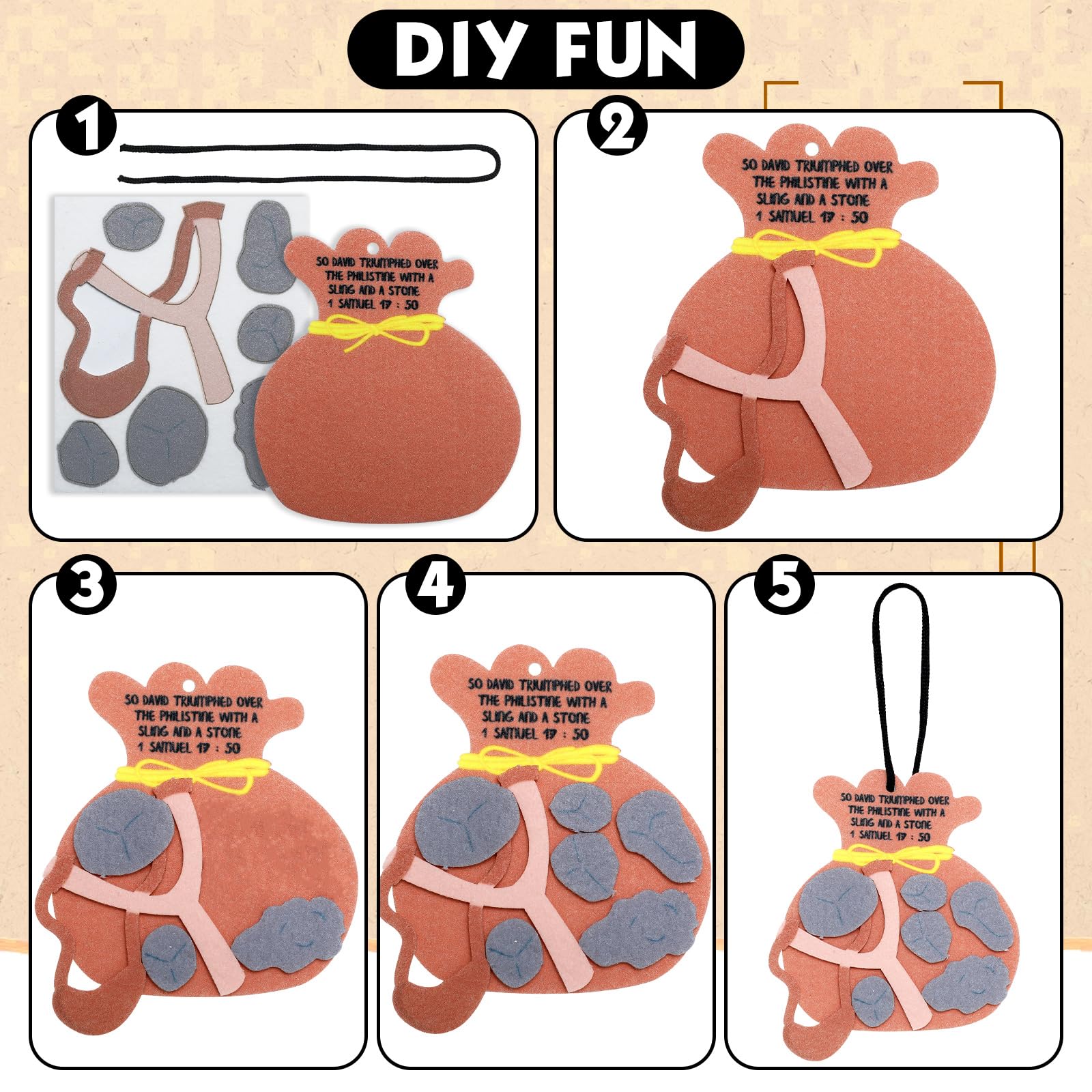 DIY FUN

1

SO DAVID TRIUMPHED OVER THE PHILISTINE WITH A SLING AND A STONE 1 SAMUEL 17 : 50

2

SO DAVID TRIUMPHED OVER THE PHILISTINE WITH A SLING AND A STONE 1 SAMUEL 17 : 50

3

SO DAVID TRIUMPHED OVER THE PHILISTINE WITH A SLING AND A STONE 1 SAMUEL 17 : 50

4

SO DAVID TRIUMPHED OVER THE PHILISTINE WITH A SLING AND A STONE 1 SAMUEL 17 : 50

5

SO DAVID TRIUMPHED OVER THE PHILISTINE WITH A SLING AND A STONE 1 SAMUEL 17 : 50