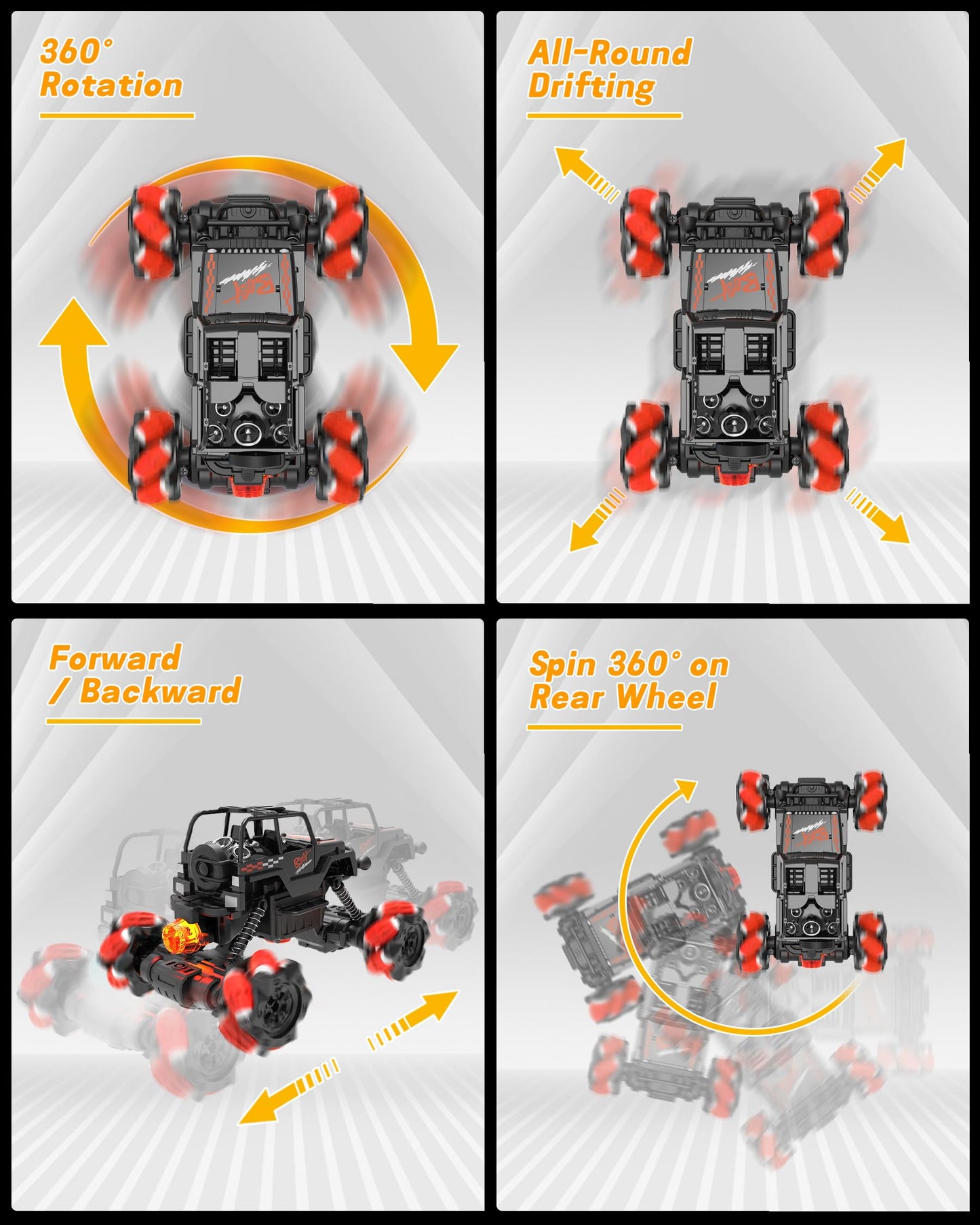 360° Rotation

All-Round Drifting

Forward / Backward

Spin 360° on Rear Wheel