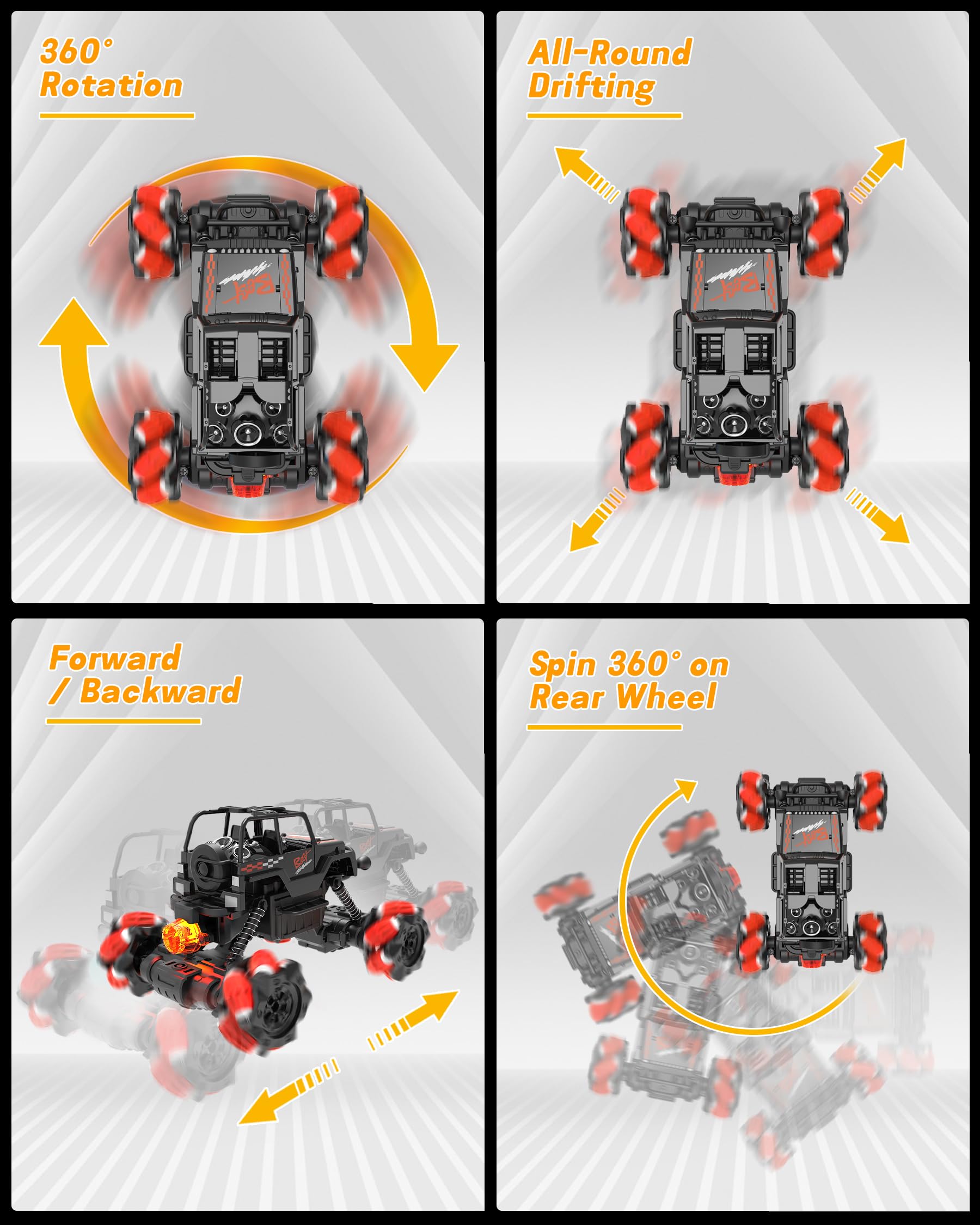 360°
Rotation

All-Round
Drifting

Forward
/ Backward

Spin 360° on
Rear Wheel