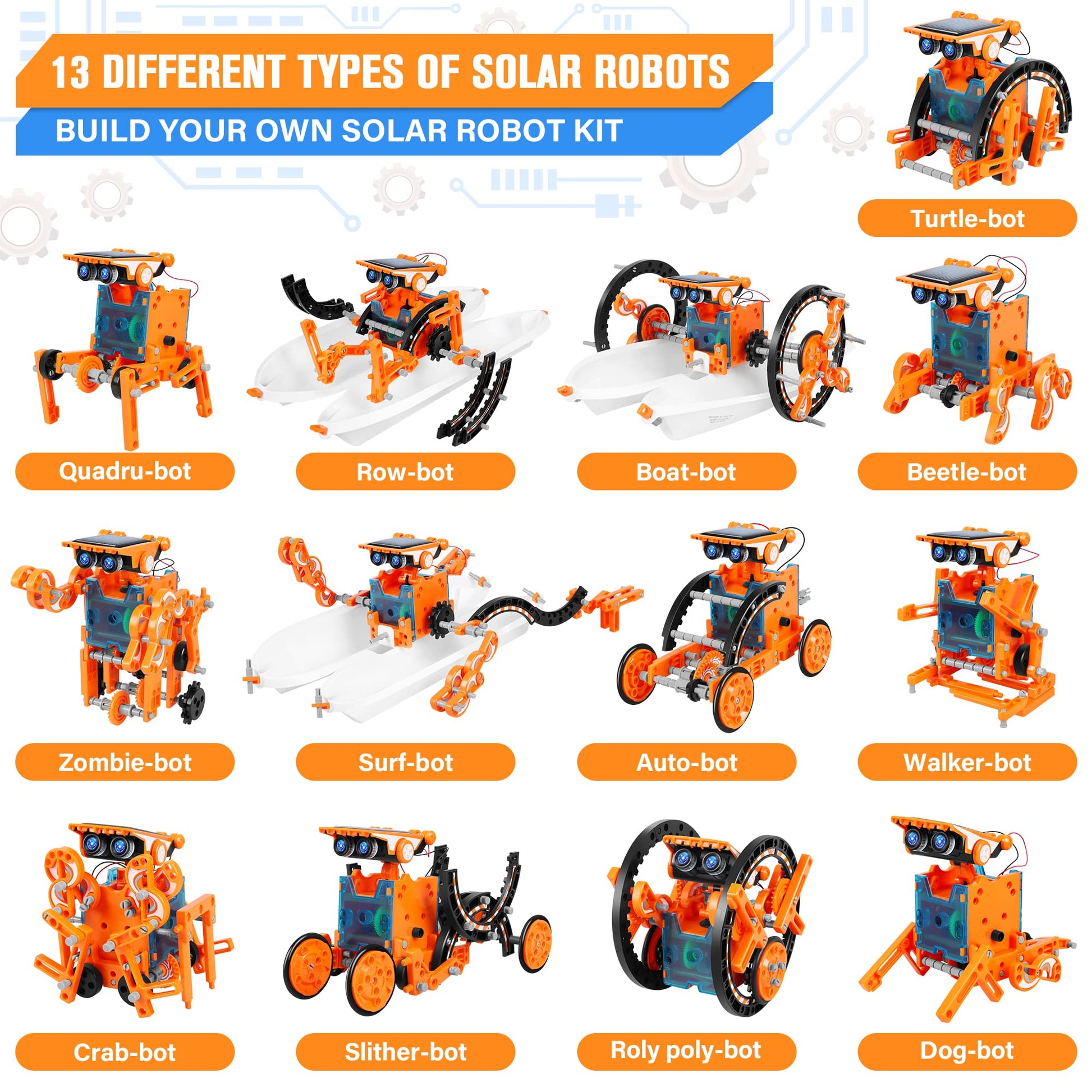 13 DIFFERENT TYPES OF SOLAR ROBOTS

BUILD YOUR OWN SOLAR ROBOT KIT

Turtle-bot

Quadru-bot

Row-bot

Boat-bot

Beetle-bot

Zombie-bot

Surf-bot

Auto-bot

Walker-bot

Crab-bot

Slither-bot

Roly poly-bot

Dog-bot