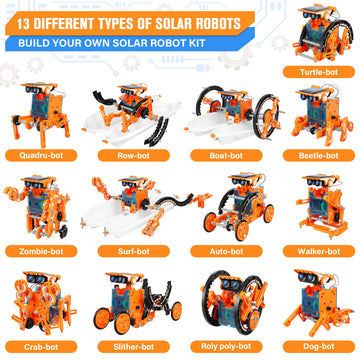 13 DIFFERENT TYPES OF SOLAR ROBOTS
BUILD YOUR OWN SOLAR ROBOT KIT

Turtle-bot

Quadru-bot

Row-bot

Boat-bot

Beetle-bot

Zombie-bot

Surf-bot

Auto-bot

Walker-bot

Crab-bot

Slither-bot

Roly poly-bot

Dog-bot