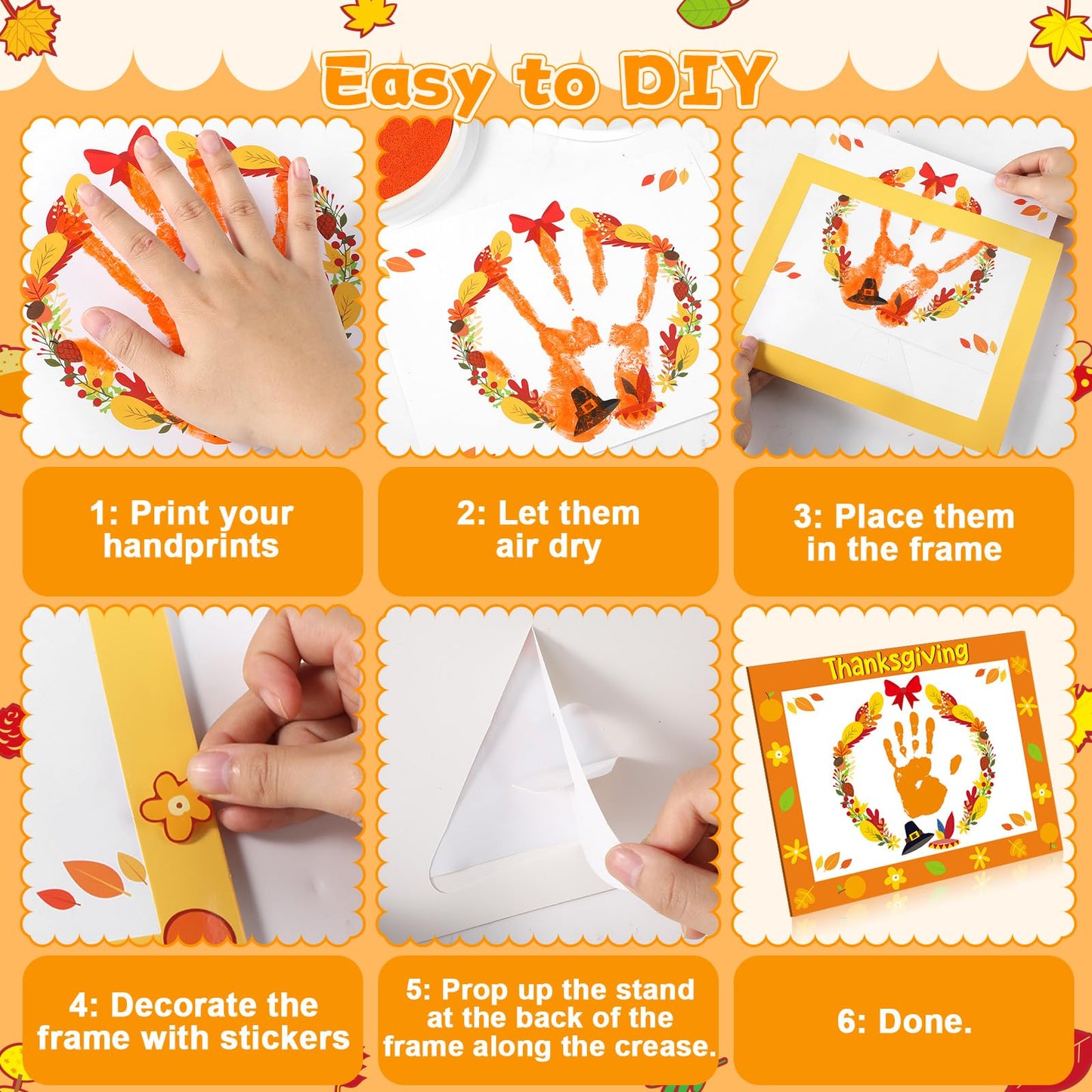 Easy to DIY

1: Print your handprints

2: Let them air dry

3: Place them in the frame

Thanksgiving

4: Decorate the frame with stickers

5: Prop up the stand at the back of the frame along the crease.

6: Done.