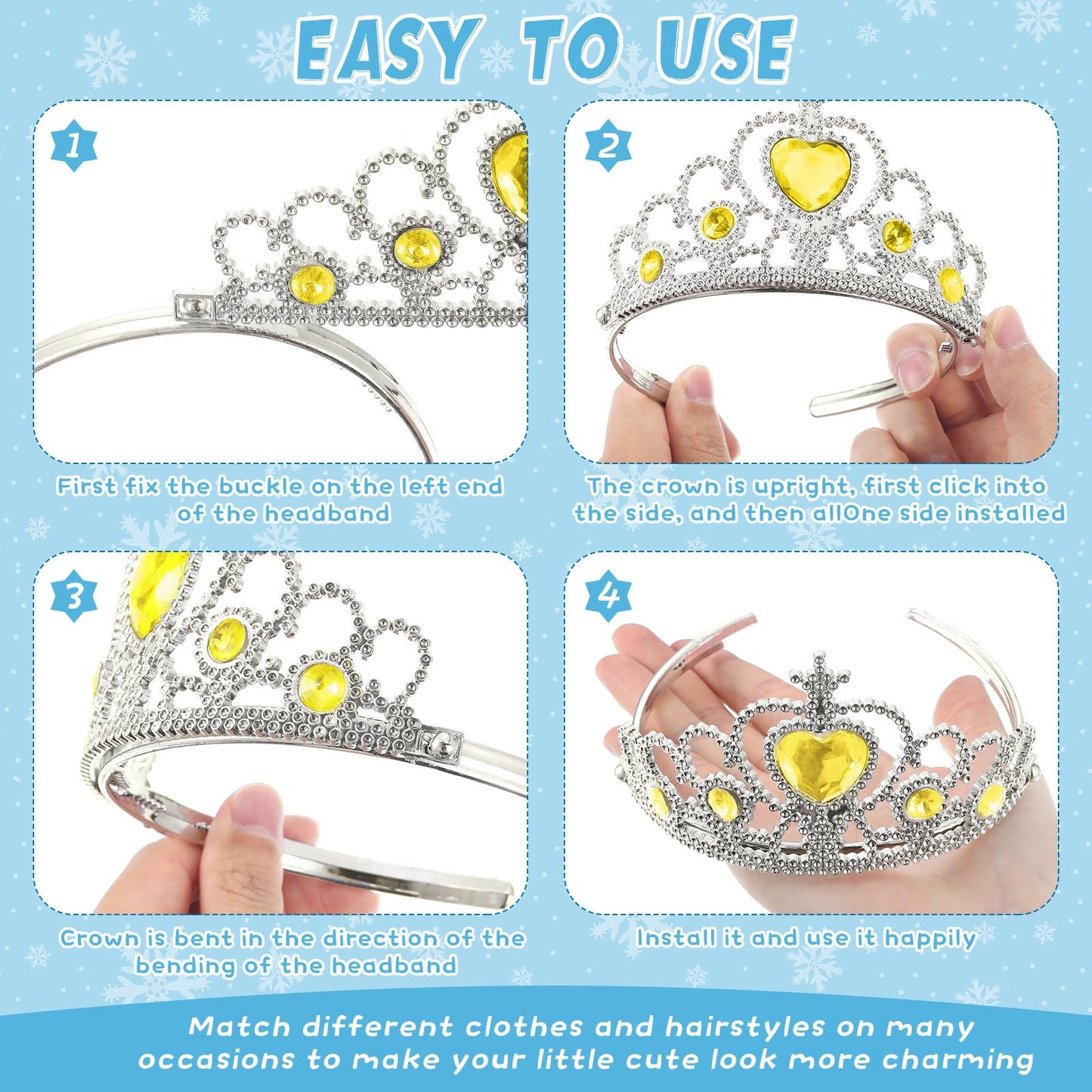 EASY TO USE

1

First fix the buckle on the left end of the headband

2

The crown is upright, first click into the side, and then allOne side installed

3

Crown is bent in the direction of the bending of the headband

4

Install it and use it happily

Match different clothes and hairstyles on many occasions to make your little cute look more charming