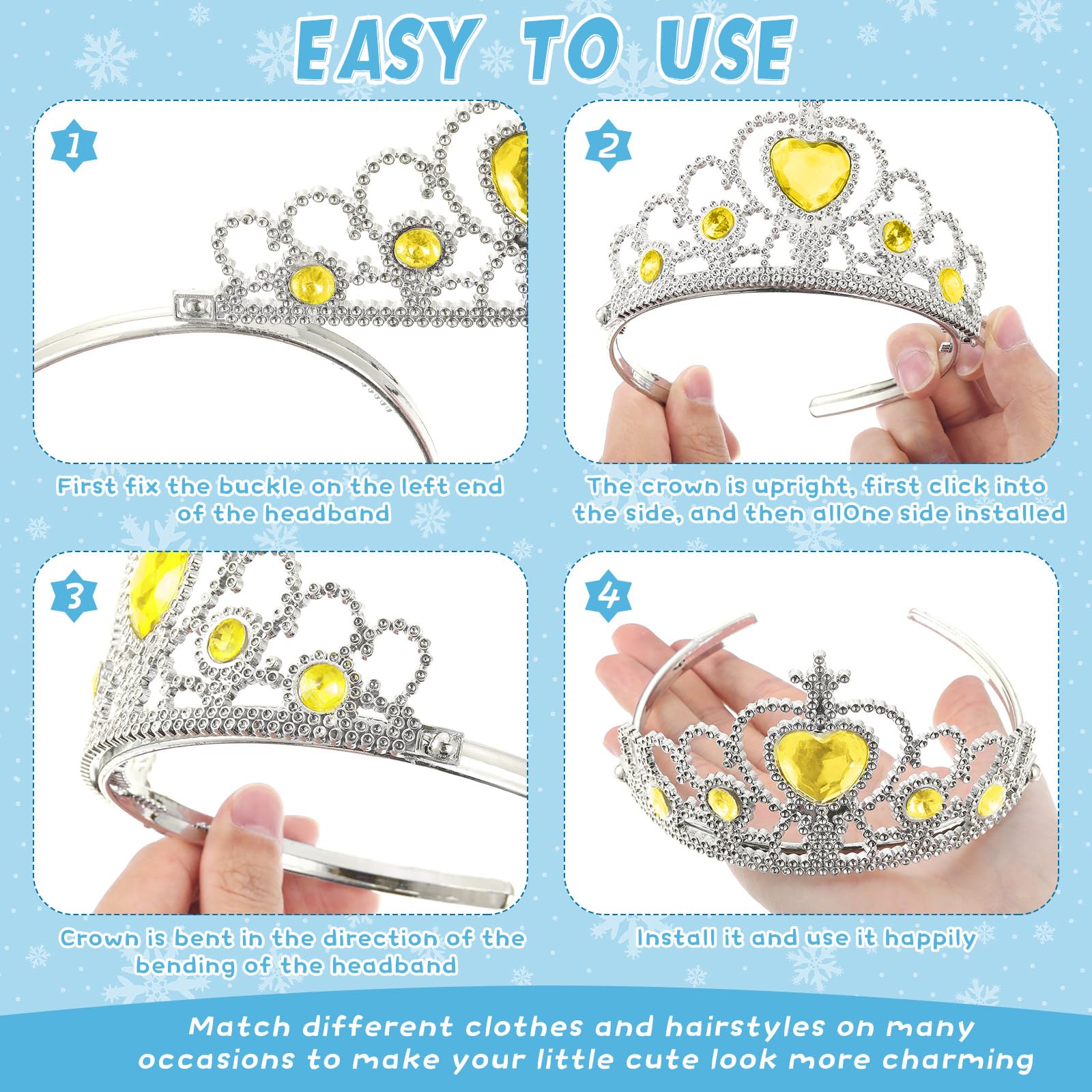 EASY TO USE

1

First fix the buckle on the left end of the headband

2

The crown is upright, first click into the side, and then allOne side installed

3

Crown is bent in the direction of the bending of the headband

4

Install it and use it happily

Match different clothes and hairstyles on many occasions to make your little cute look more charming