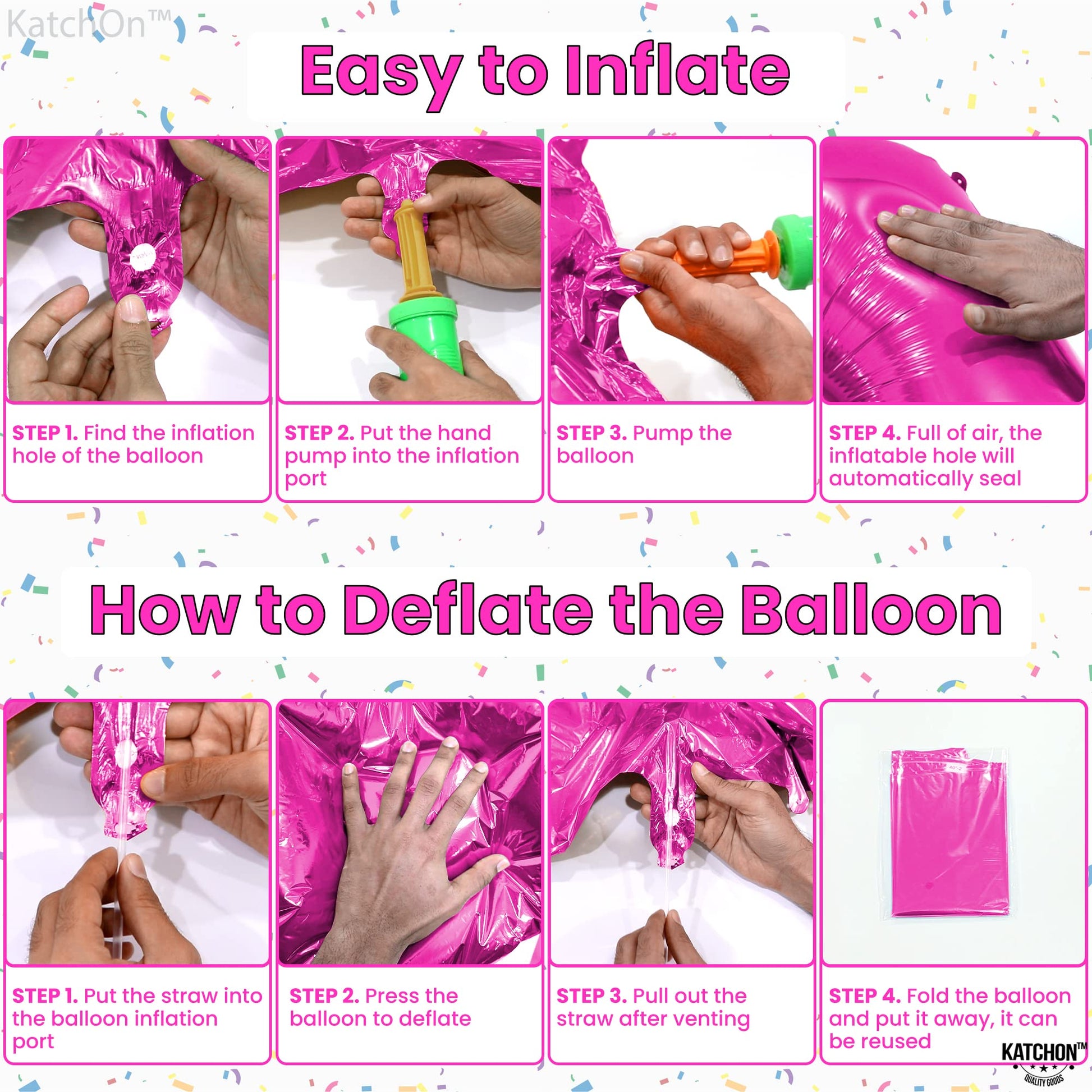 KatchOn™

Easy to Inflate

valve

STEP 1. Find the inflation hole of the balloon

STEP 2. Put the hand pump into the inflation port

STEP 3. Pump the balloon

STEP 4. Full of air, the inflatable hole will automatically seal

How to Deflate the Balloon

STEP 1. Put the straw into the balloon inflation port

STEP 2. Press the balloon to deflate

STEP 3. Pull out the straw after venting

STEP 4. Fold the balloon and put it away, it can be reused

KATCHON™
QUALITY GOODS