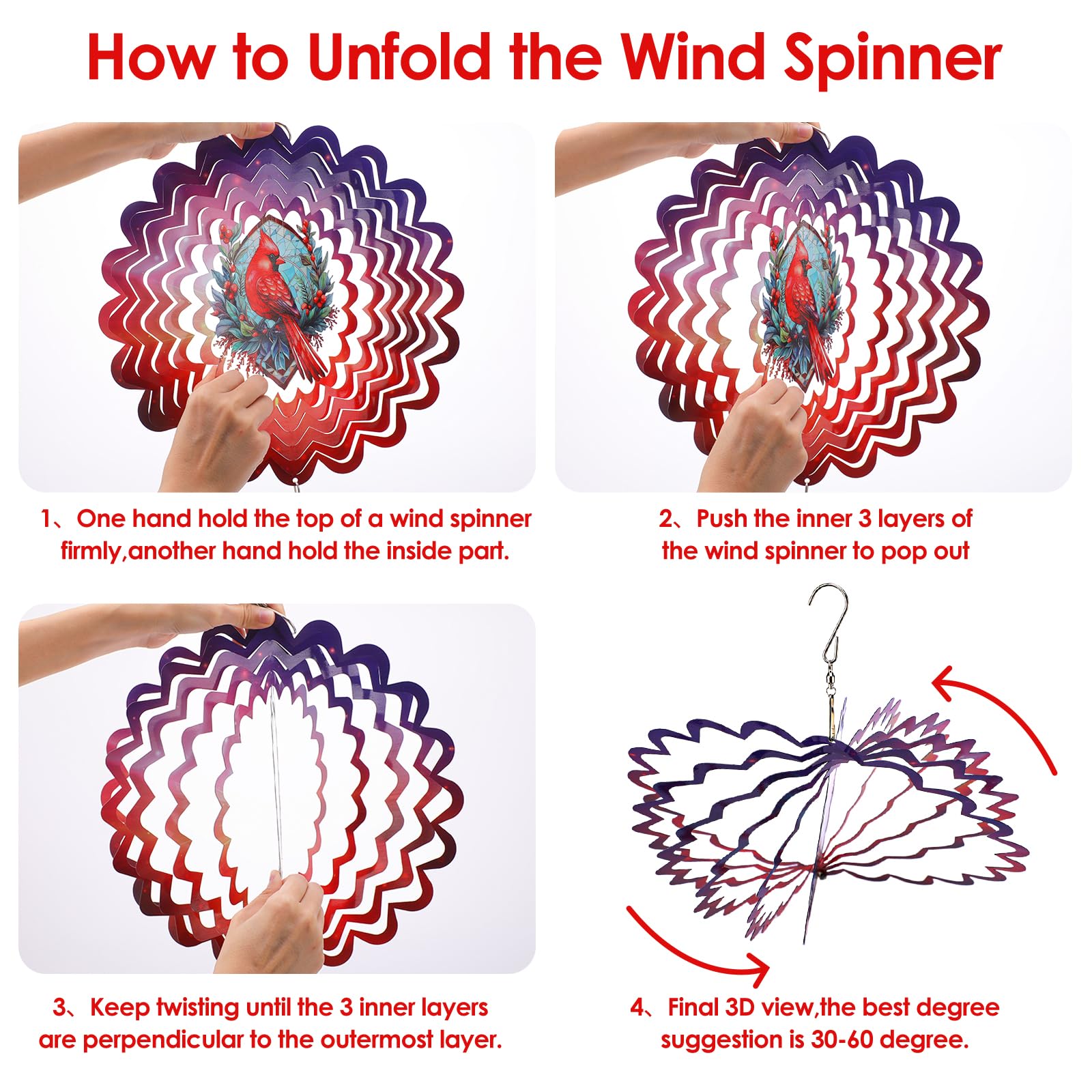 How to Unfold the Wind Spinner

1、One hand hold the top of a wind spinner firmly,another hand hold the inside part.

2、Push the inner 3 layers of the wind spinner to pop out

3、Keep twisting until the 3 inner layers are perpendicular to the outermost layer.

4、Final 3D view,the best degree suggestion is 30-60 degree.