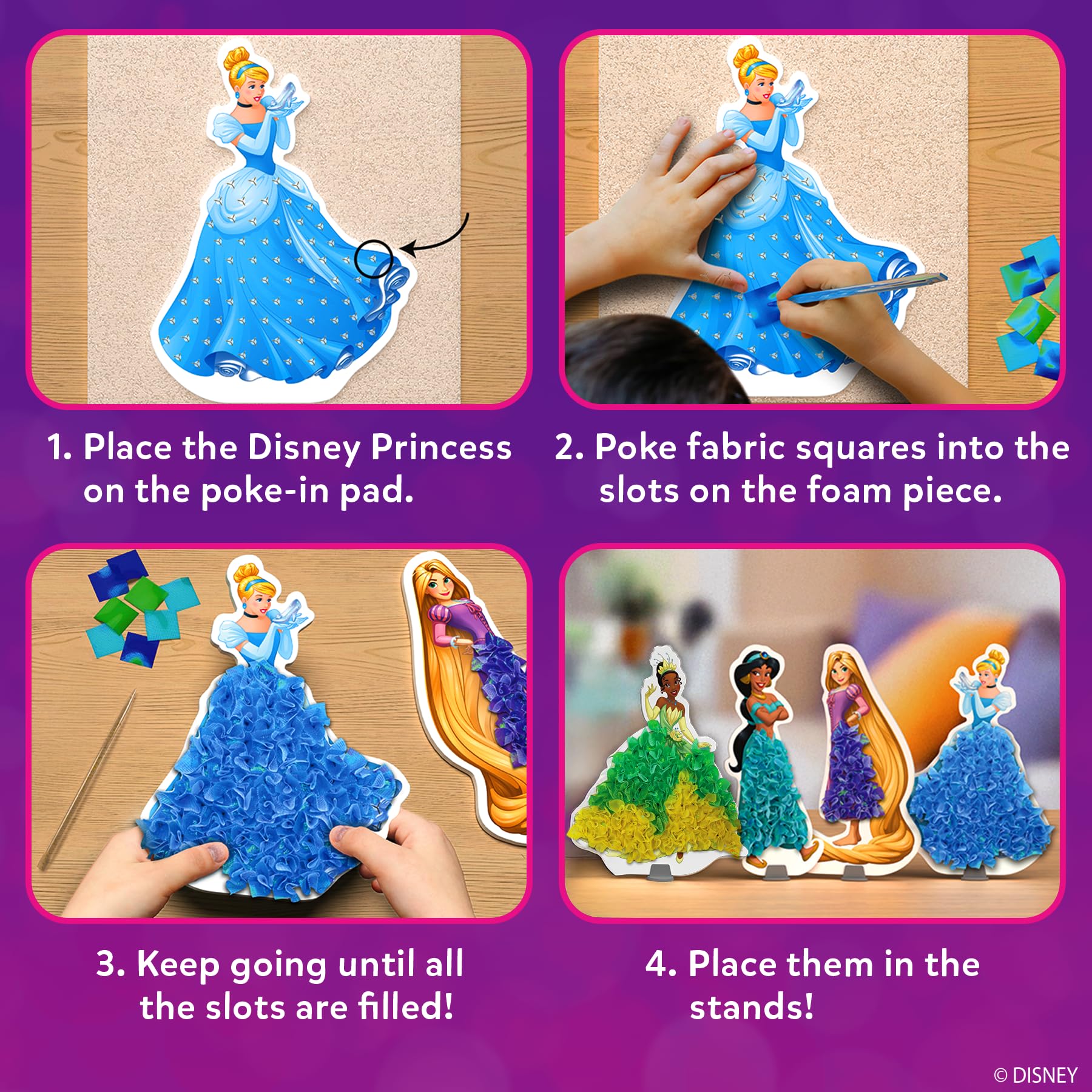 1. Place the Disney Princess on the poke-in pad.

2. Poke fabric squares into the slots on the foam piece.

3. Keep going until all the slots are filled!

4. Place them in the stands!

© DISNEY