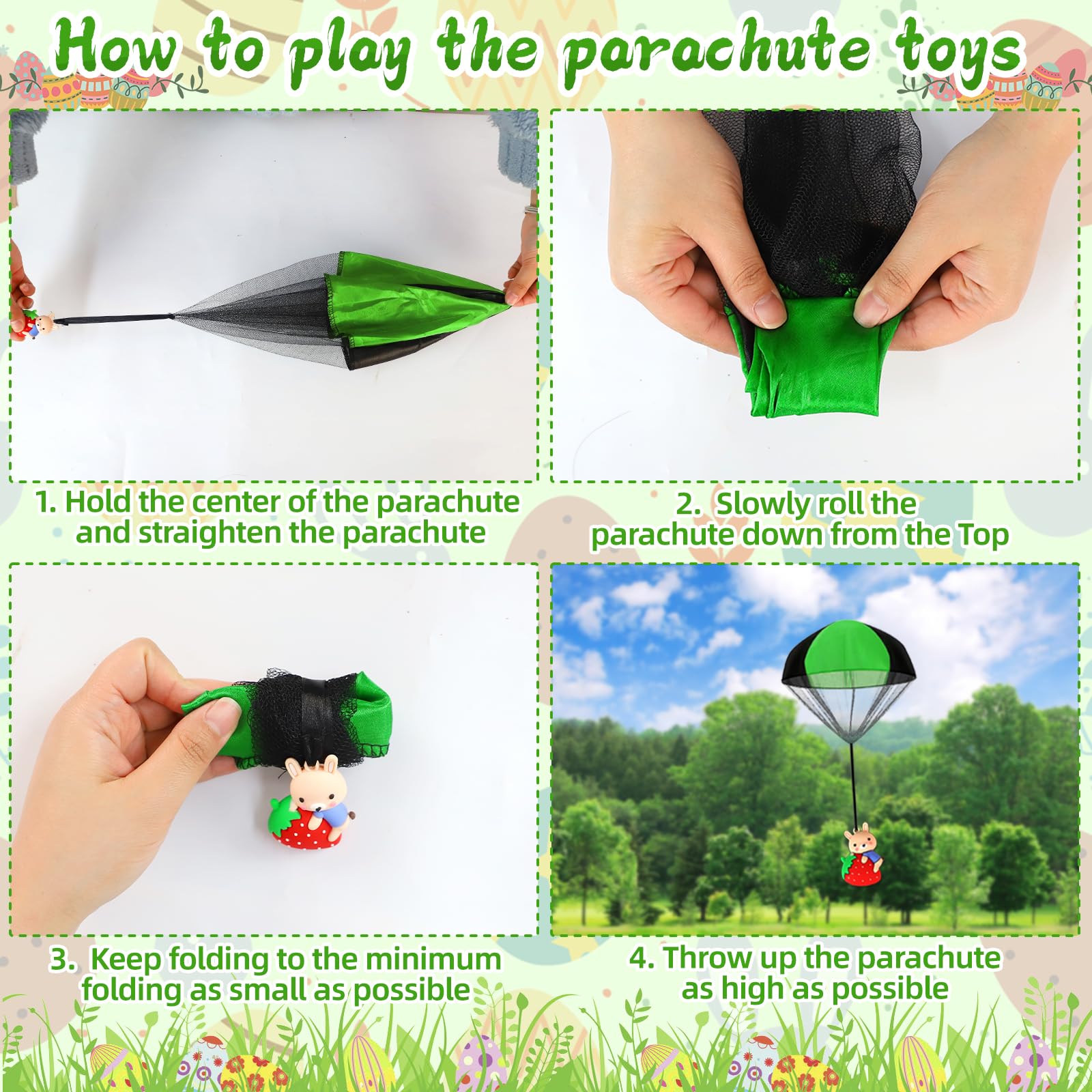 How to play the parachute toys

1. Hold the center of the parachute and straighten the parachute

2. Slowly roll the parachute down from the Top

3. Keep folding to the minimum folding as small as possible

4. Throw up the parachute as high as possible