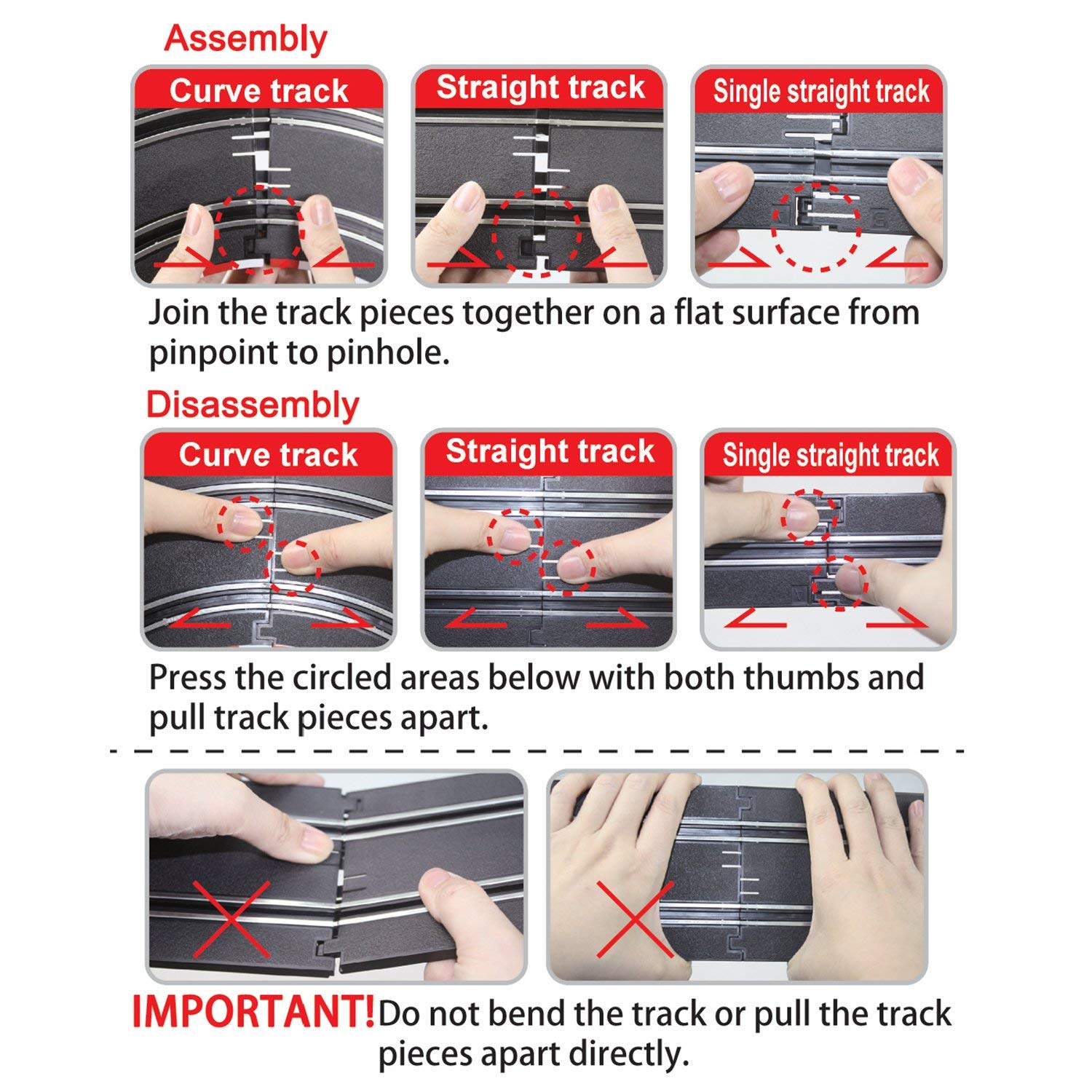 Assembly

Curve track

Straight track

Single straight track

Join the track pieces together on a flat surface from pinpoint to pinhole.

Disassembly

Curve track

Straight track

Single straight track

Press the circled areas below with both thumbs and pull track pieces apart.

IMPORTANT! Do not bend the track or pull the track pieces apart directly.