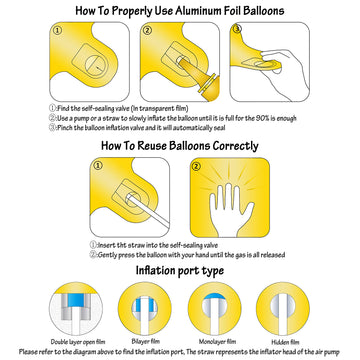 How To Properly Use Aluminum Foil Balloons

①

②

③

①:Find the self-sealing valve (In transparent film)
②:Use a pump or a straw to slowly inflate the balloon until it is full for the 90% is enough
③:Pinch the balloon inflation valve and it will automatically seal

How To Reuse Balloons Correctly

①

②

①:Insert tht straw into the self-sealing valve
②:Gently press the balloon with your hand until the gas is all released

Inflation port type

Double layer open film

Bilayer film

Monolayer film

Hidden film

Please refer to the diagram above to find the inflation port, The straw represents the inflator head of the air pump