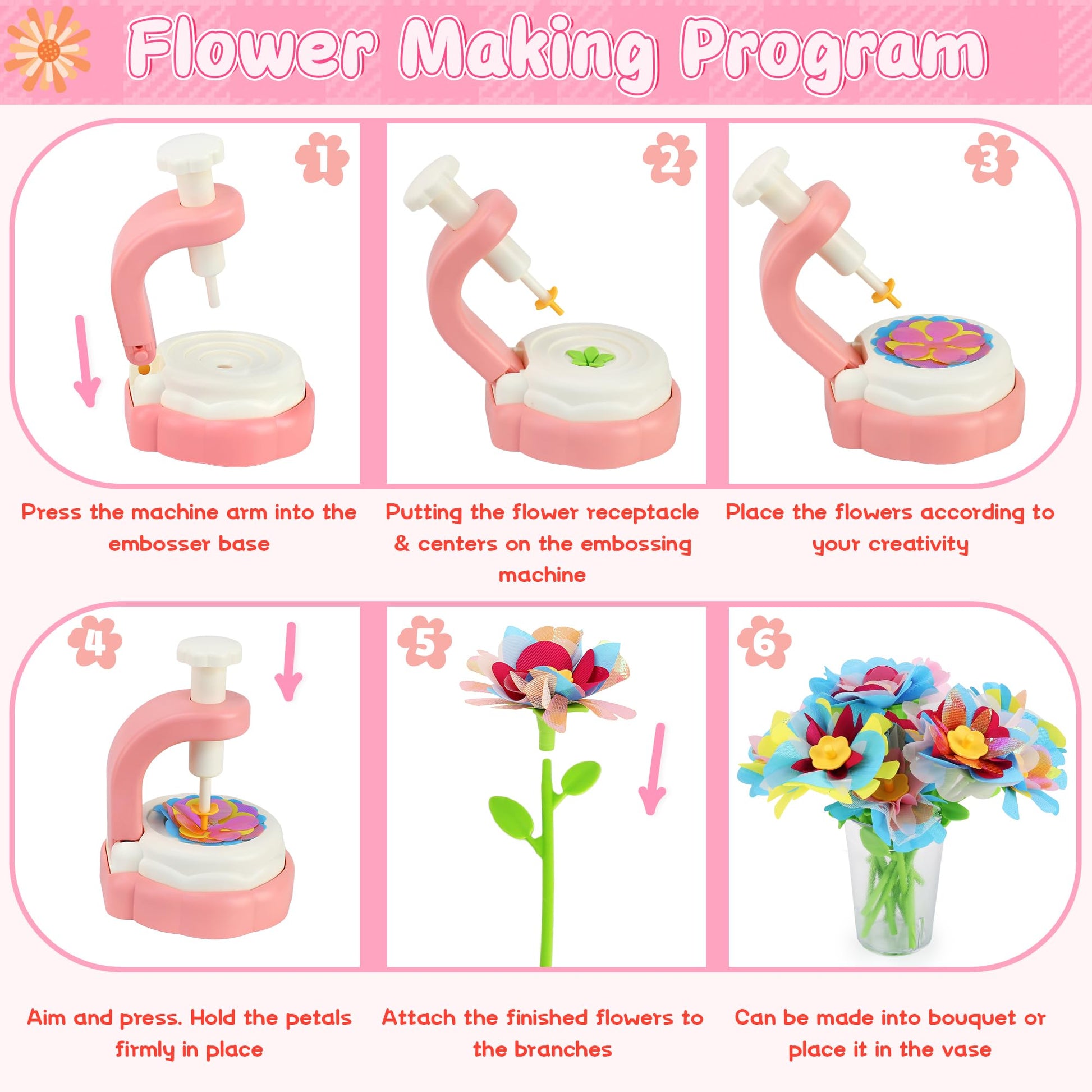 Flower Making Program

1

Press the machine arm into the embosser base

2

Putting the flower receptacle & centers on the embossing machine

3

Place the flowers according to your creativity

4

Aim and press. Hold the petals firmly in place

5

Attach the finished flowers to the branches

6

Can be made into bouquet or place it in the vase