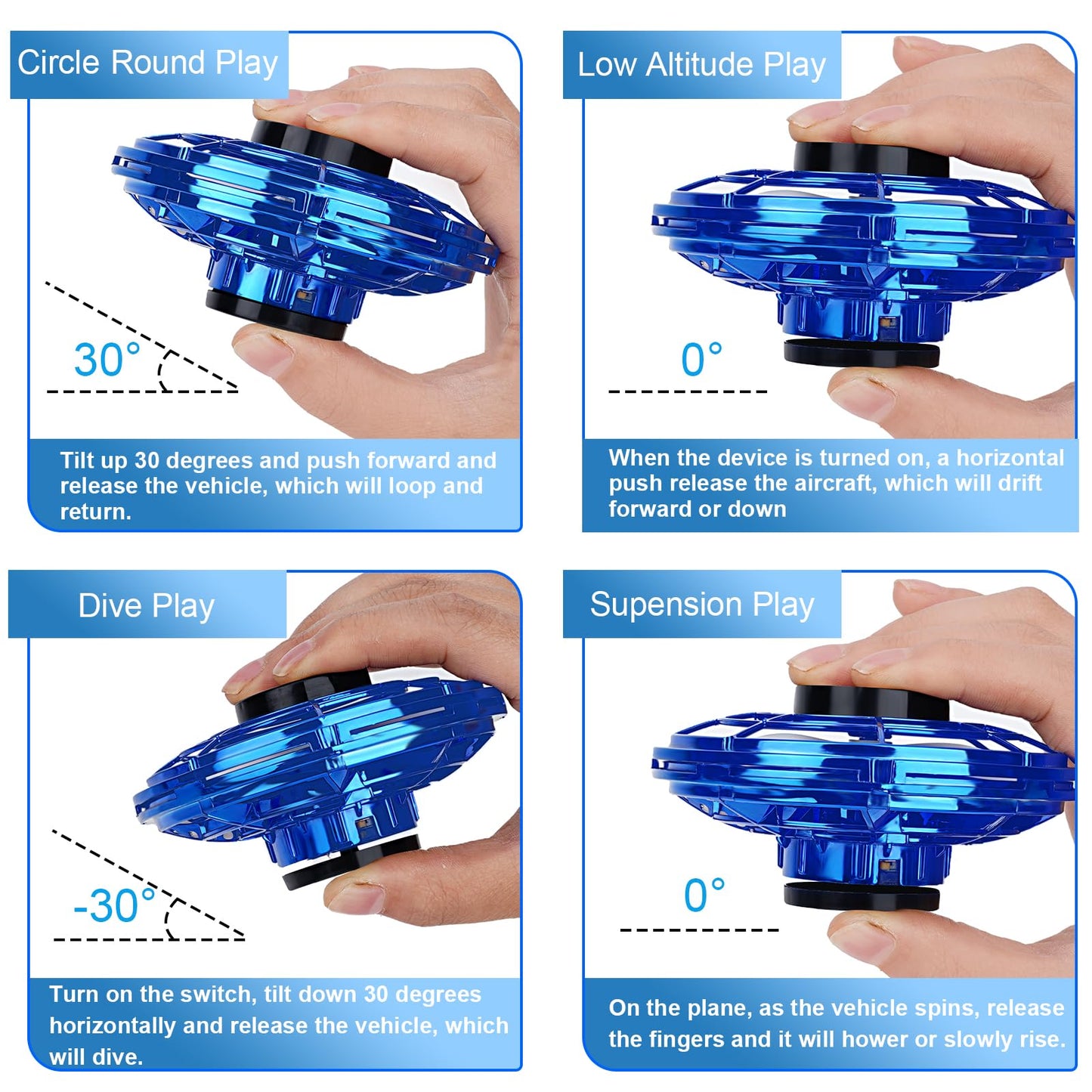 Circle Round Play

30°

Tilt up 30 degrees and push forward and release the vehicle, which will loop and return.

Low Altitude Play

0°

When the device is turned on, a horizontal push release the aircraft, which will drift forward or down

Dive Play

-30°

Turn on the switch, tilt down 30 degrees horizontally and release the vehicle, which will dive.

Supension Play

0°

On the plane, as the vehicle spins, release the fingers and it will hower or slowly rise.