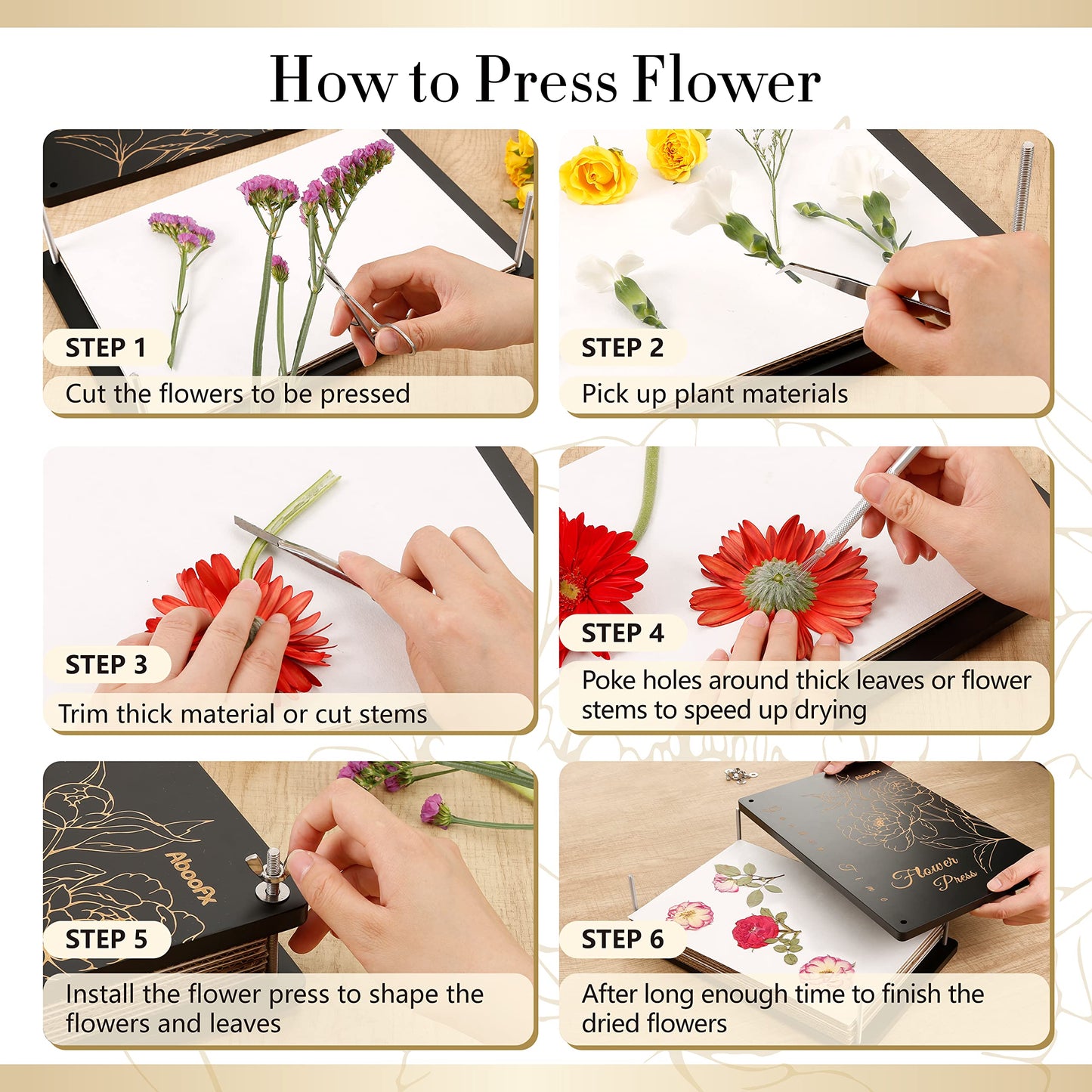 How to Press Flower

STEP 1
Cut the flowers to be pressed

STEP 2
Pick up plant materials

STEP 3
Trim thick material or cut stems

STEP 4
Poke holes around thick leaves or flower stems to speed up drying

AbooFX

STEP 5
Install the flower press to shape the flowers and leaves

AbooFX
Flower Press

STEP 6
After long enough time to finish the dried flowers