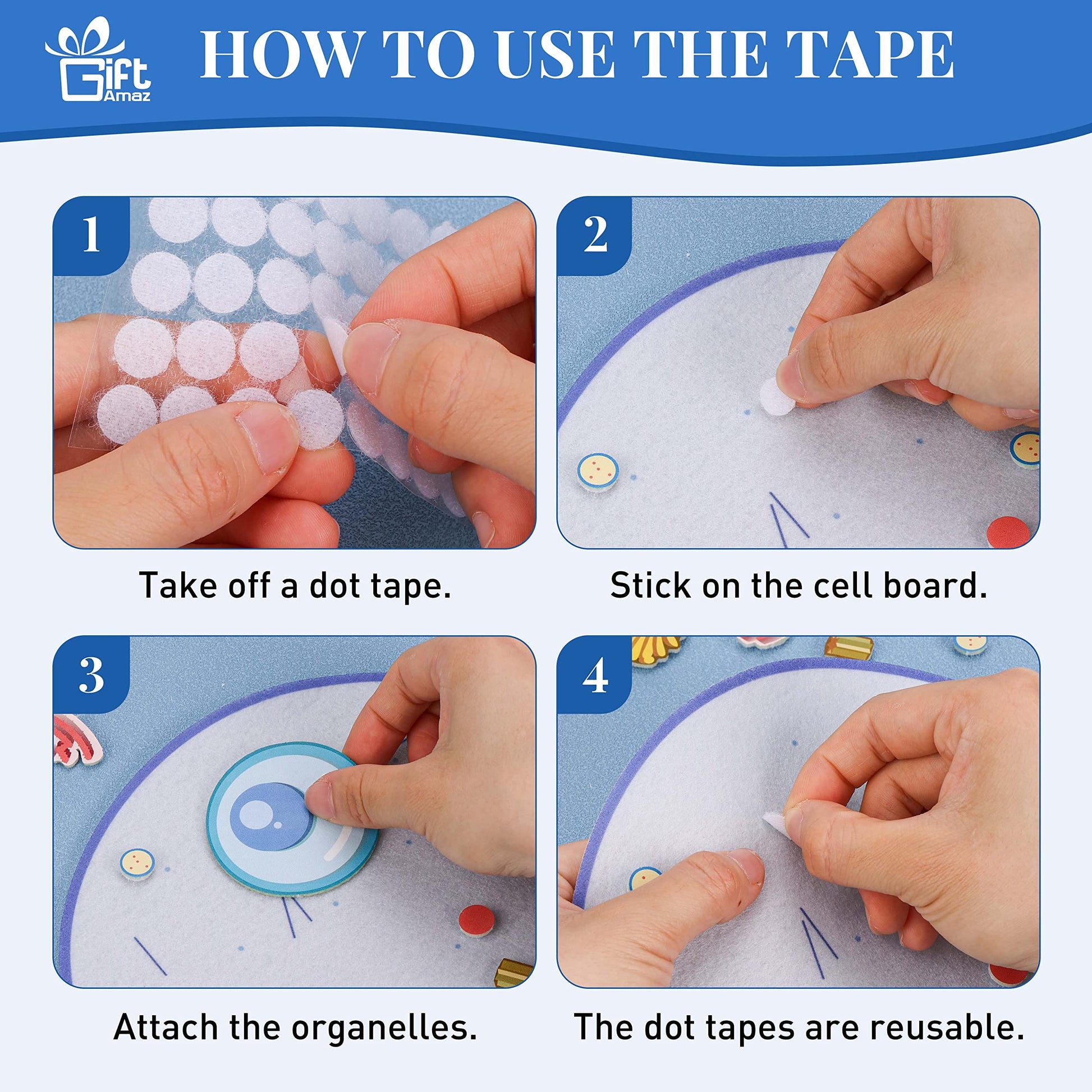 Gift Amaz

HOW TO USE THE TAPE

1

Take off a dot tape.

2

Stick on the cell board.

3

Attach the organelles.

4

The dot tapes are reusable.