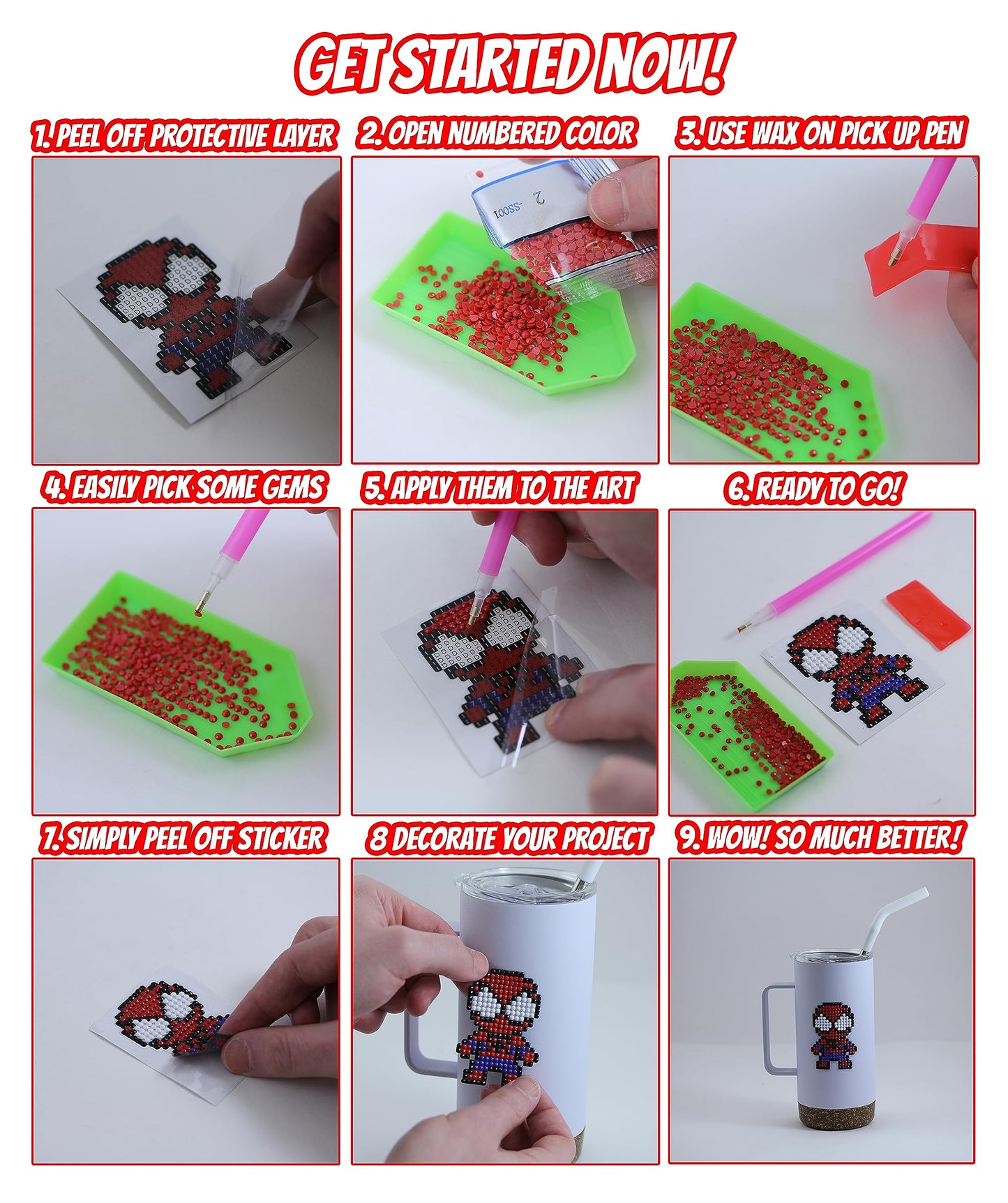 GET STARTED NOW!

1. PEEL OFF PROTECTIVE LAYER

2. OPEN NUMBERED COLOR

2 -SS001

3. USE WAX ON PICK UP PEN

4. EASILY PICK SOME GEMS

5. APPLY THEM TO THE ART

6. READY TO GO!

7. SIMPLY PEEL OFF STICKER

8 DECORATE YOUR PROJECT

9. WOW! SO MUCH BETTER!