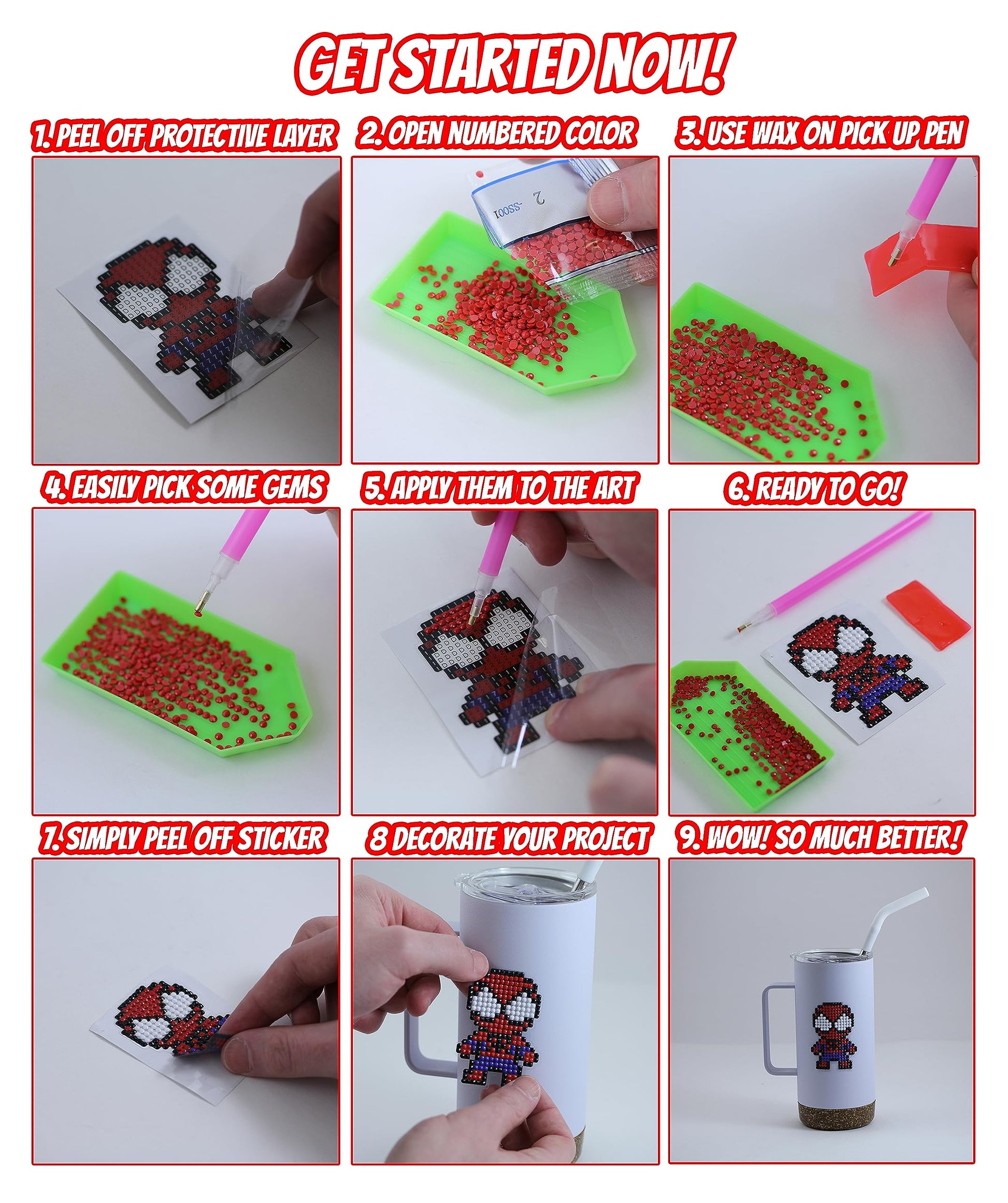 GET STARTED NOW!

1. PEEL OFF PROTECTIVE LAYER

2. OPEN NUMBERED COLOR

2

-SS001

3. USE WAX ON PICK UP PEN

4. EASILY PICK SOME GEMS

5. APPLY THEM TO THE ART

6. READY TO GO!

7. SIMPLY PEEL OFF STICKER

8 DECORATE YOUR PROJECT

9. WOW! SO MUCH BETTER!