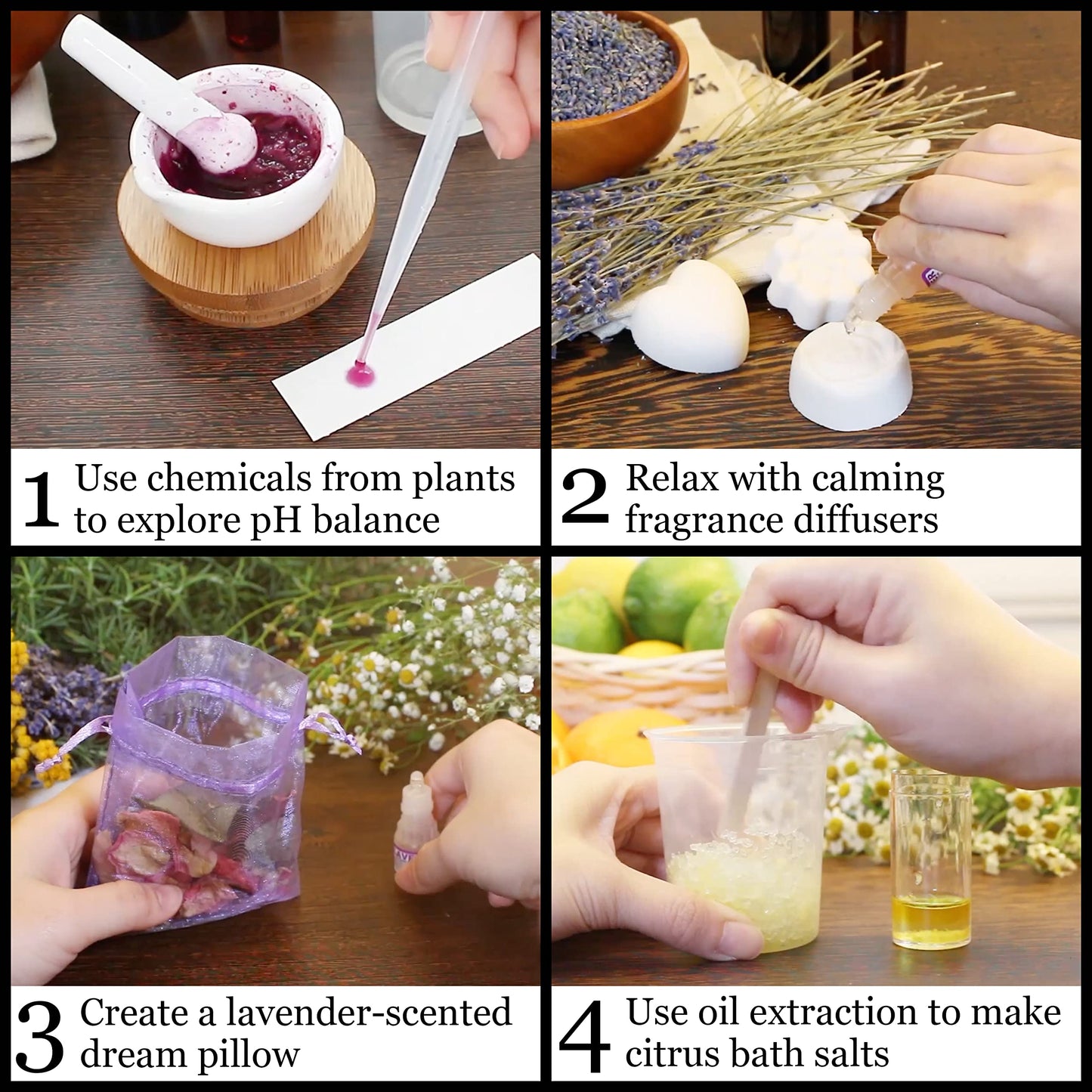 1 Use chemicals from plants to explore pH balance

2 Relax with calming fragrance diffusers

3 Create a lavender-scented dream pillow

4 Use oil extraction to make citrus bath salts