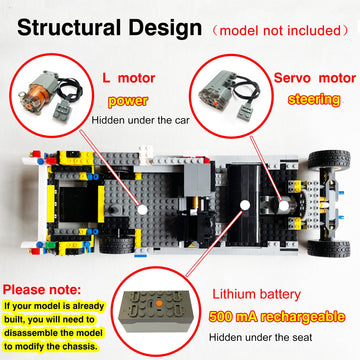 Structural Design （model not included）

L motor
power
Hidden under the car

Servo motor
steering

Please note:
If your model is already built, you will need to disassemble the model to modify the chassis.

Lithium battery
500 mA rechargeable
Hidden under the seat