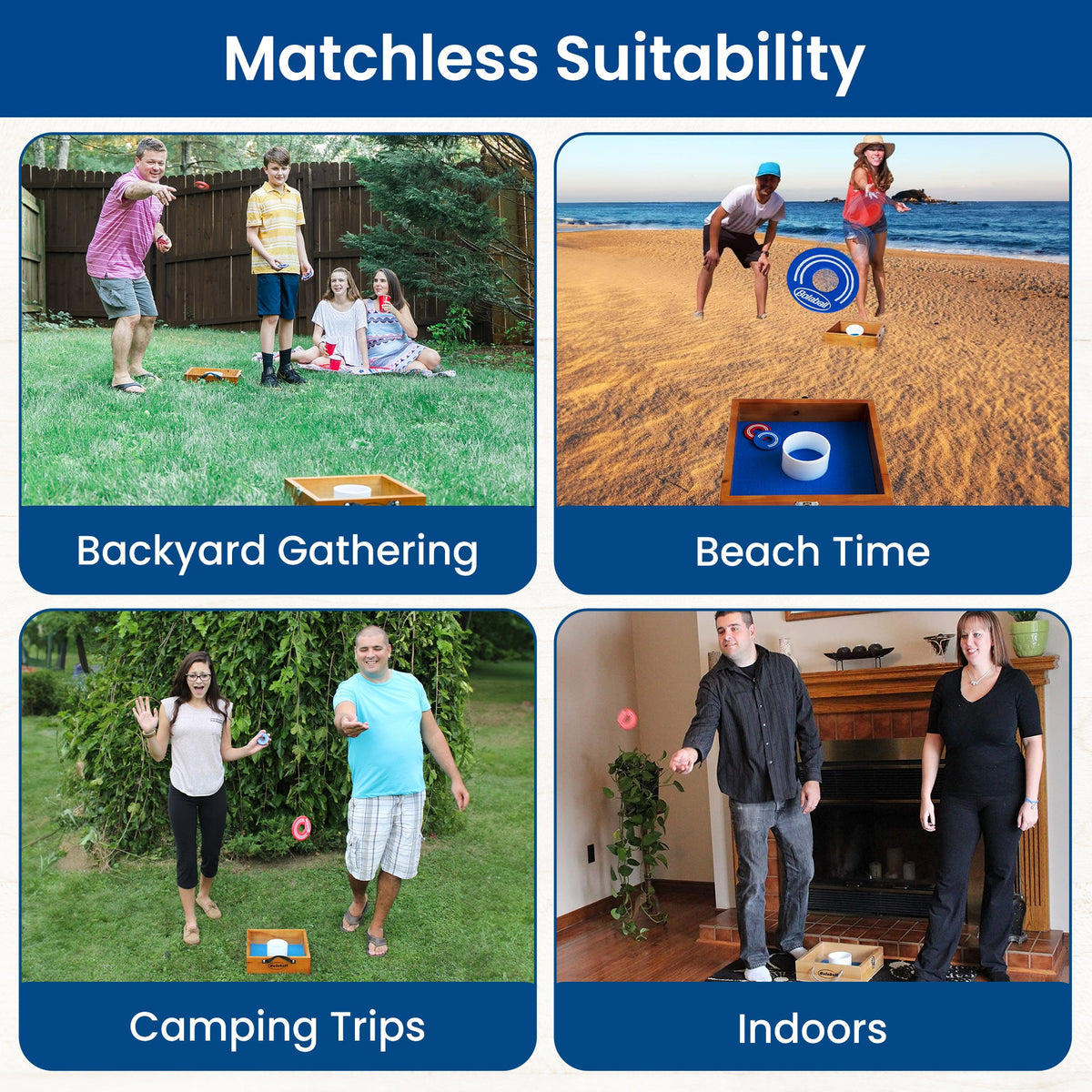 Matchless Suitability

Backyard Gathering

Beach Time

Camping Trips

Indoors