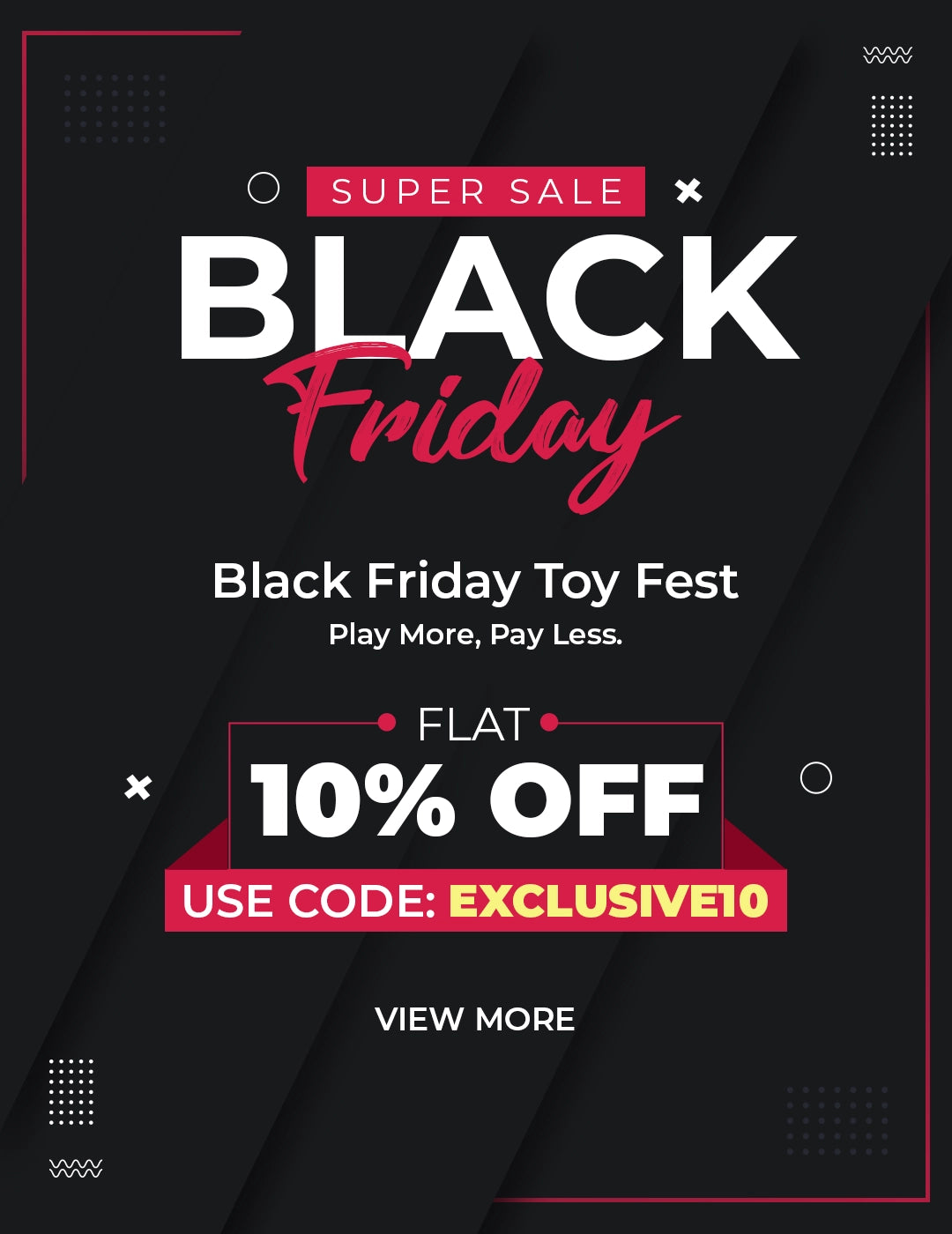 SUPER SALE

BLACK

Friday

Black Friday Toy Fest

Play More, Pay Less.

FLAT

10% OFF

USE CODE: EXCLUSIVE10

VIEW MORE