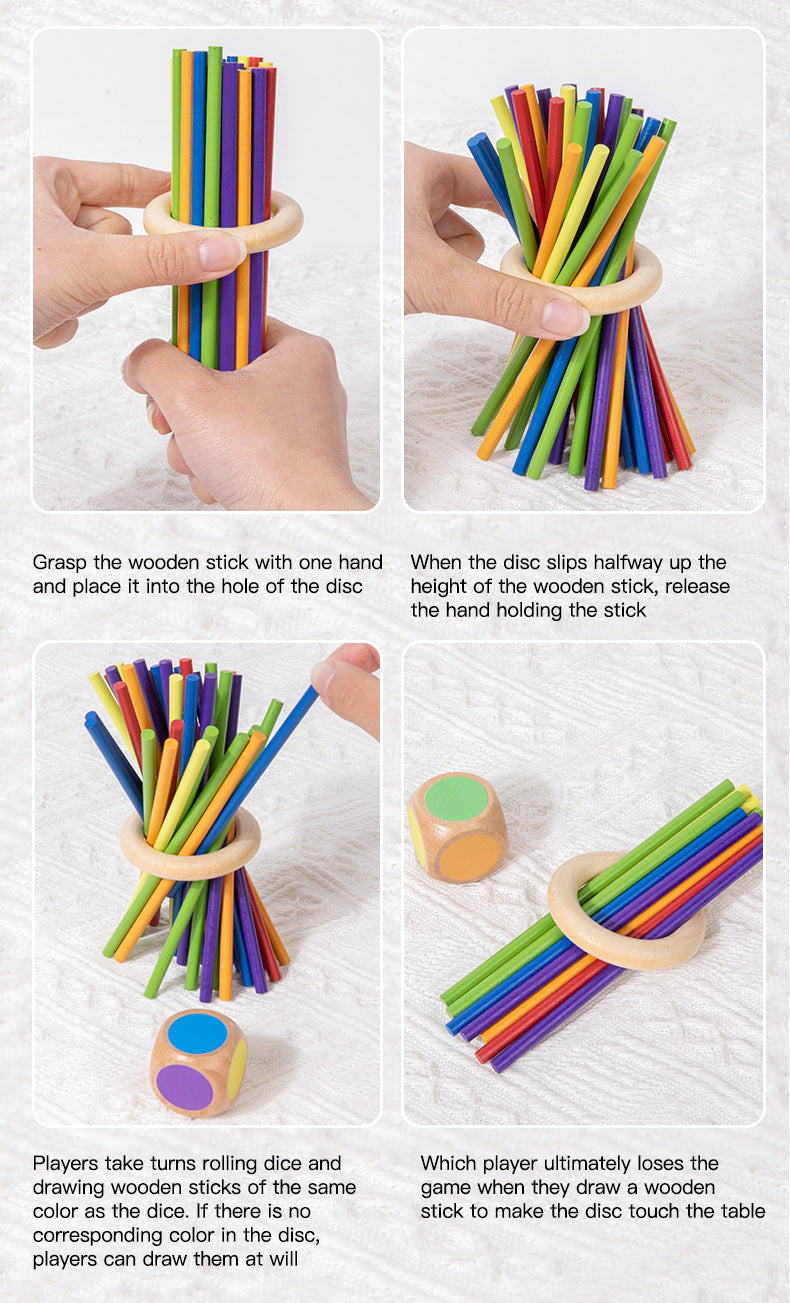 Grasp the wooden stick with one hand and place it into the hole of the disc

When the disc slips halfway up the height of the wooden stick, release the hand holding the stick

Players take turns rolling dice and drawing wooden sticks of the same color as the dice. If there is no corresponding color in the disc, players can draw them at will

Which player ultimately loses the game when they draw a wooden stick to make the disc touch the table